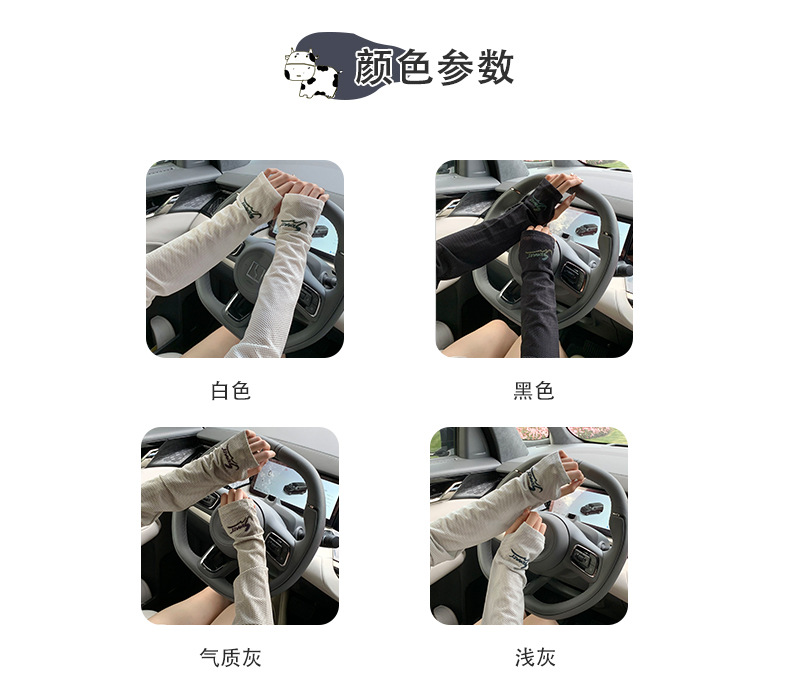 颜色参数

白色

黑色

气质灰

浅灰