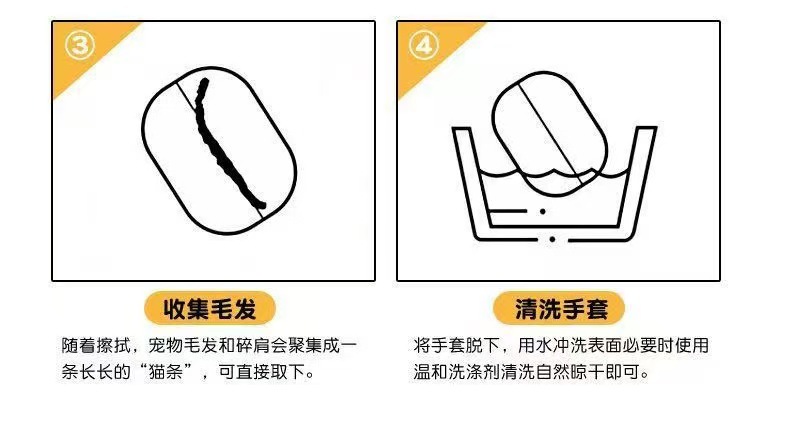 ③

收集毛发

随着擦拭，宠物毛发和碎肩会聚集成一条长长的“猫条”，可直接取下。

④

清洗手套

将手套脱下，用水冲洗表面必要时使用温和洗涤剂清洗自然晾干即可。