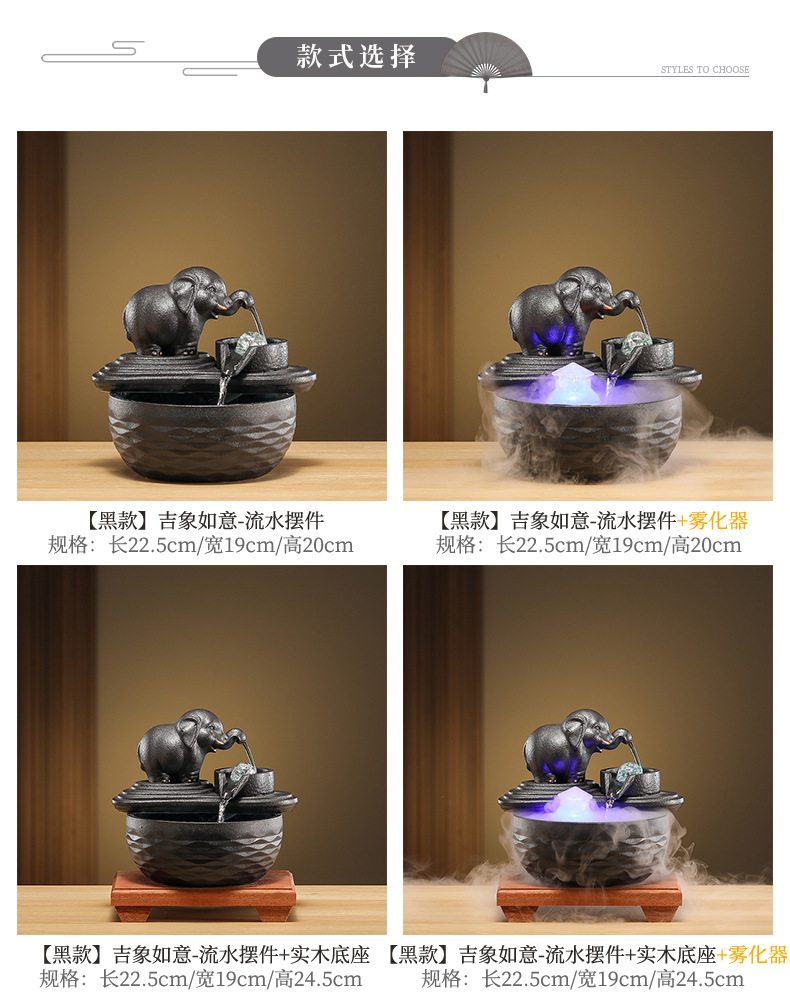 款式选择

STYLES TO CHOOSE

【黑款】吉象如意-流水摆件
规格：长22.5cm/宽19cm/高20cm

【黑款】吉象如意-流水摆件+雾化器
规格：长22.5cm/宽19cm/高20cm

【黑款】吉象如意-流水摆件+实木底座
规格：长22.5cm/宽19cm/高24.5cm

【黑款】吉象如意-流水摆件+实木底座+雾化器
规格：长22.5cm/宽19cm/高24.5cm