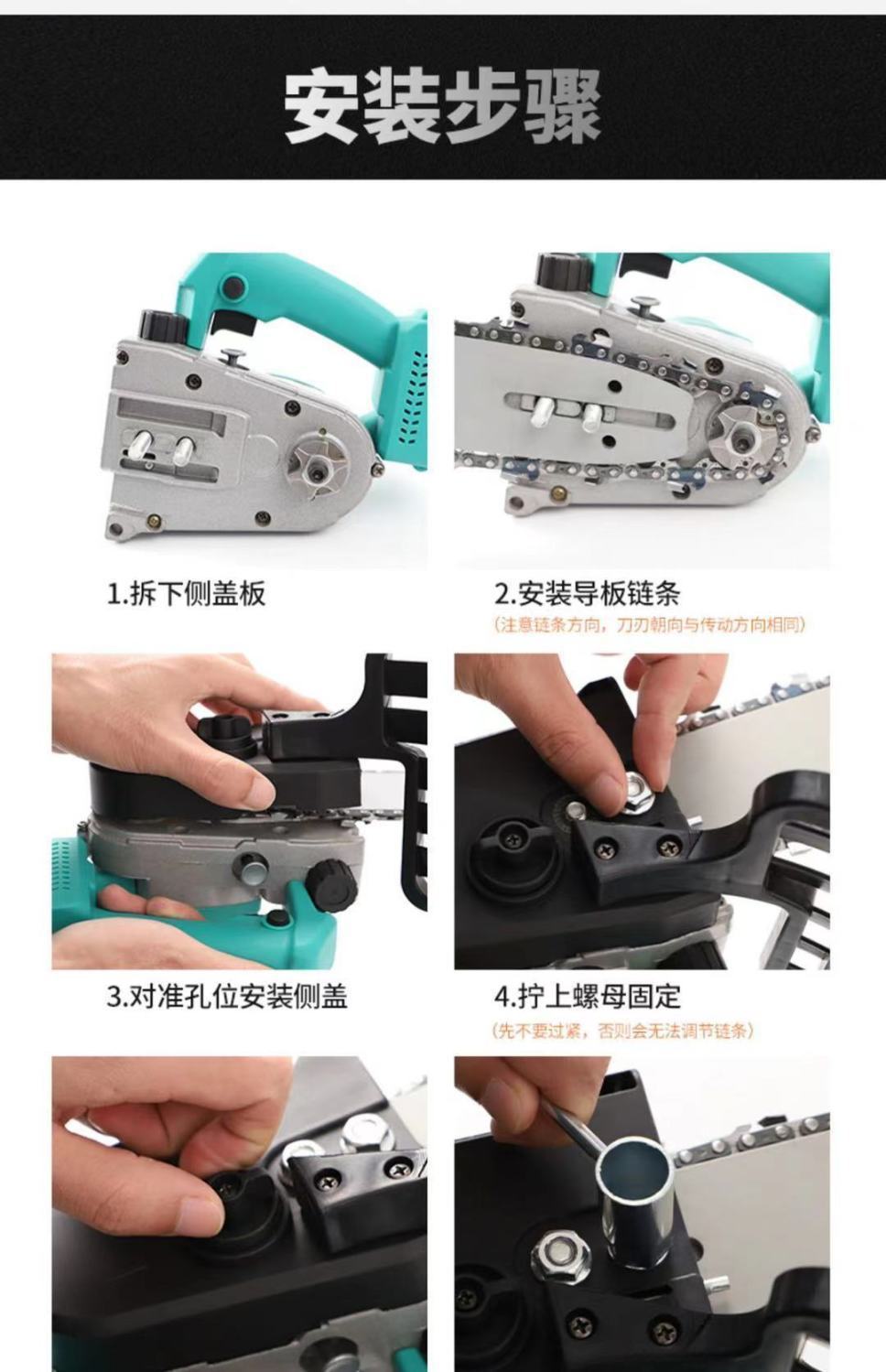 安装步骤

1.拆下侧盖板

2.安装导板链条
(注意链条方向，刀刃朝向与传动方向相同)

3.对准孔位安装侧盖

4.拧上螺母固定
(先不要过紧，否则会无法调节链条)