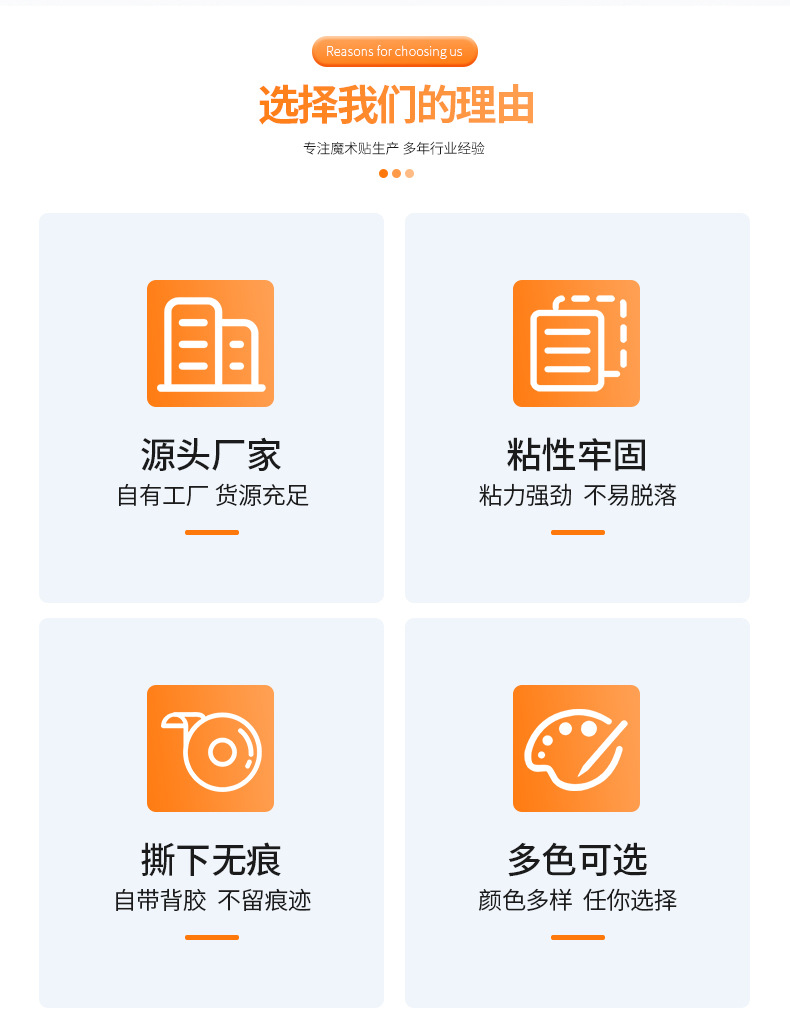 Reasons for choosing us

选择我们的理由

专注魔术贴生产 多年行业经验

源头厂家

自有工厂 货源充足

粘性牢固

粘力强劲 不易脱落

撕下无痕

自带背胶 不留痕迹

多色可选

颜色多样 任你选择