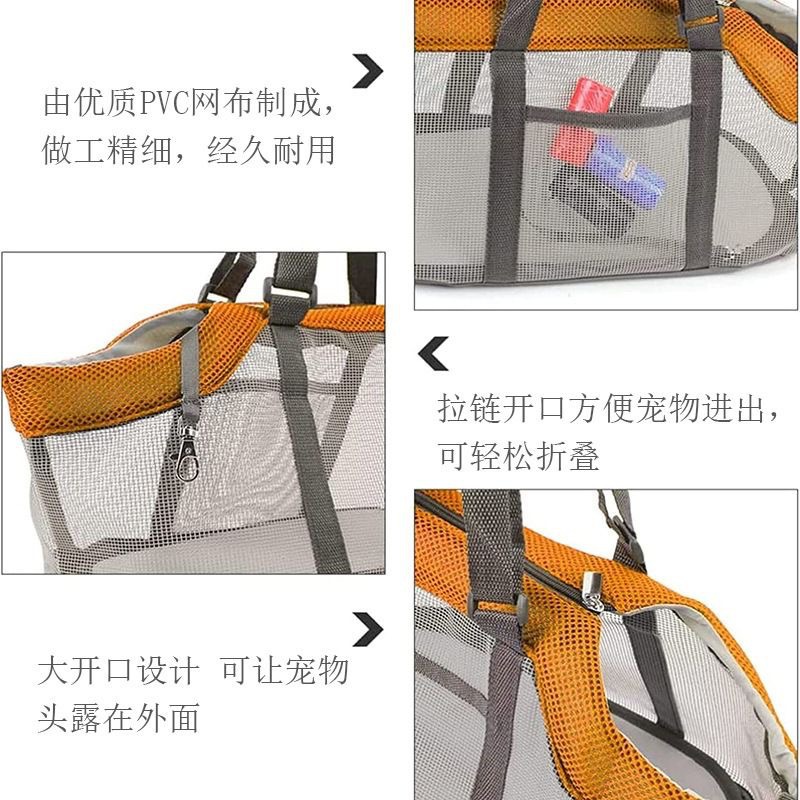 由优质PVC网布制成，做工精细，经久耐用

拉链开口方便宠物进出，可轻松折叠

大开口设计 可让宠物头露在外面