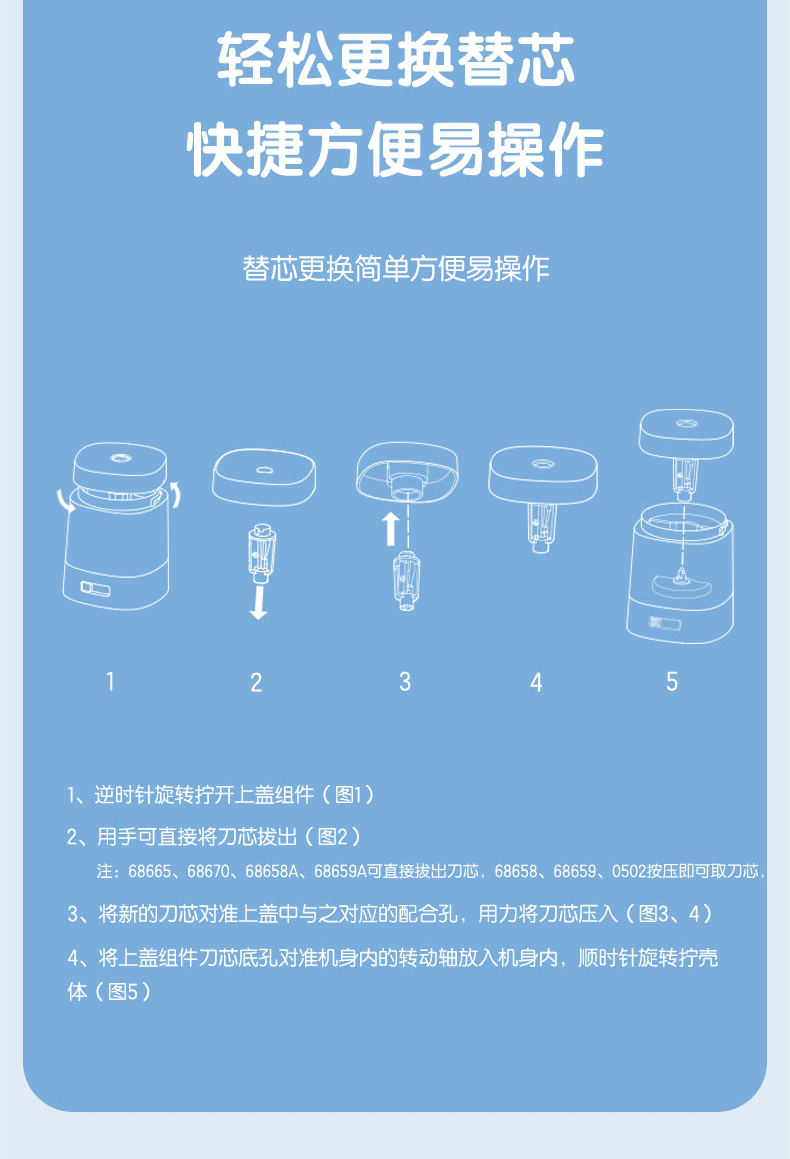 轻松更换替芯
快捷方便易操作

替芯更换简单方便易操作

1

2

3

4

5

1、逆时针旋转拧开上盖组件（图1）

2、用手可直接将刀芯拔出（图2）

注：68665、68670、68658A、68659A可直接拔出刀芯，68658、68659、0502按压即可取刀芯，

3、将新的刀芯对准上盖中与之对应的配合孔，用力将刀芯压入（图3、4）

4、将上盖组件刀芯底孔对准机身内的转动轴放入机身内，顺时针旋转拧壳体（图5）