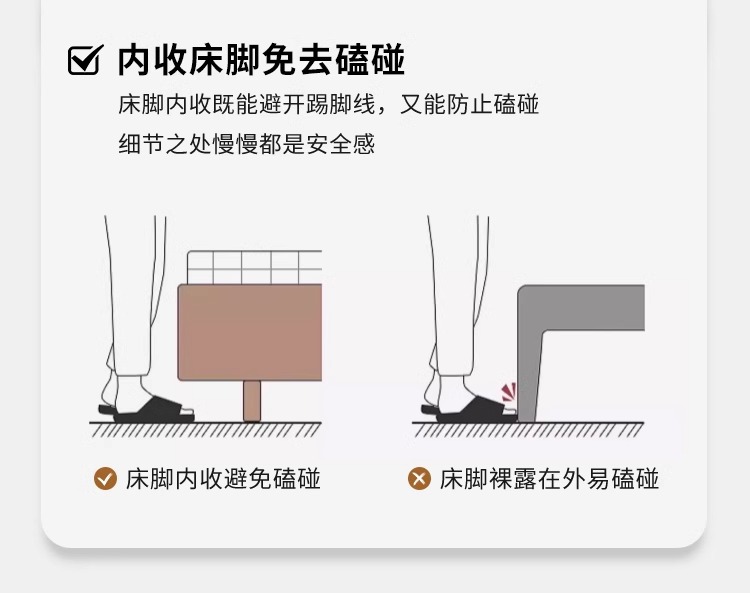 内收床脚免去磕碰

床脚内收既能避开踢脚线，又能防止磕碰
细节之处慢慢都是安全感

床脚内收避免磕碰

床脚裸露在外易磕碰