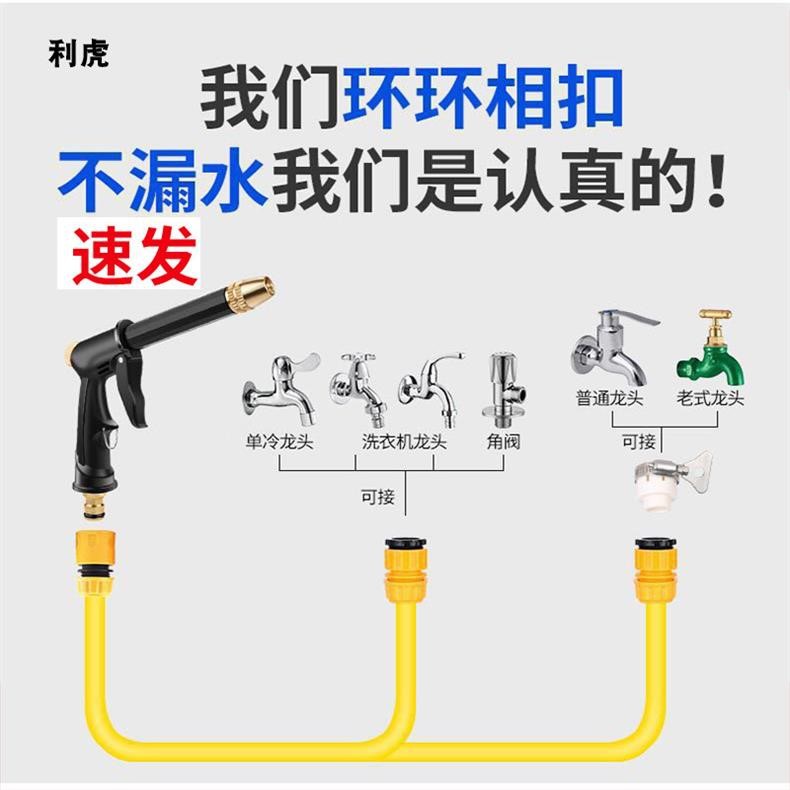 利虎

我们环环相扣

不漏水我们是认真的！

速发

单冷龙头

洗衣机龙头

角阀

可接

普通龙头

老式龙头

可接