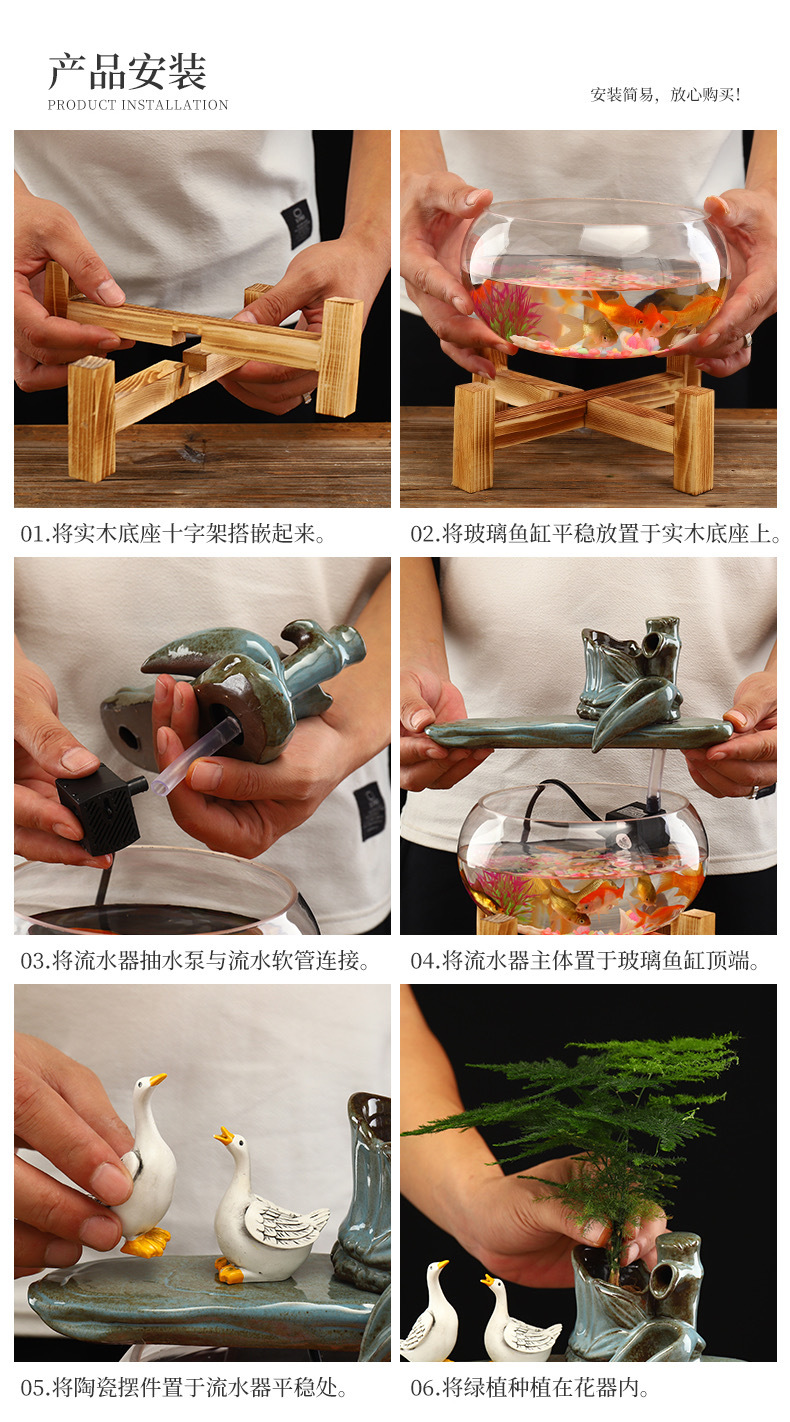 产品安装
PRODUCT INSTALLATION

安装简易，放心购买!

01.将实木底座十字架搭嵌起来。

02.将玻璃鱼缸平稳放置于实木底座上。

03.将流水器抽水泵与流水软管连接。

04.将流水器主体置于玻璃鱼缸顶端。

05.将陶瓷摆件置于流水器平稳处。

06.将绿植种植在花器内。