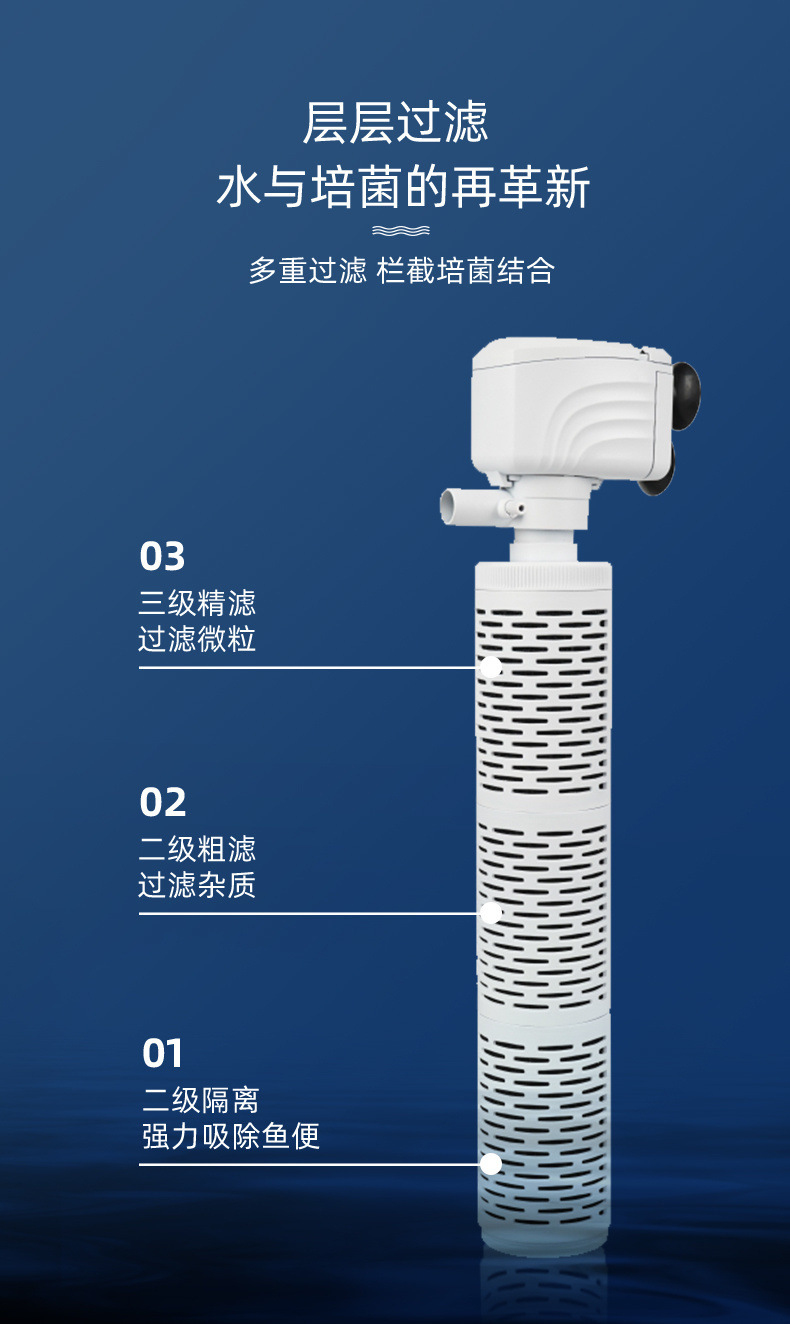 层层过滤
水与培菌的再革新

多重过滤 栏截培菌结合

03
三级精滤
过滤微粒

02
二级粗滤
过滤杂质

01
二级隔离
强力吸除鱼便