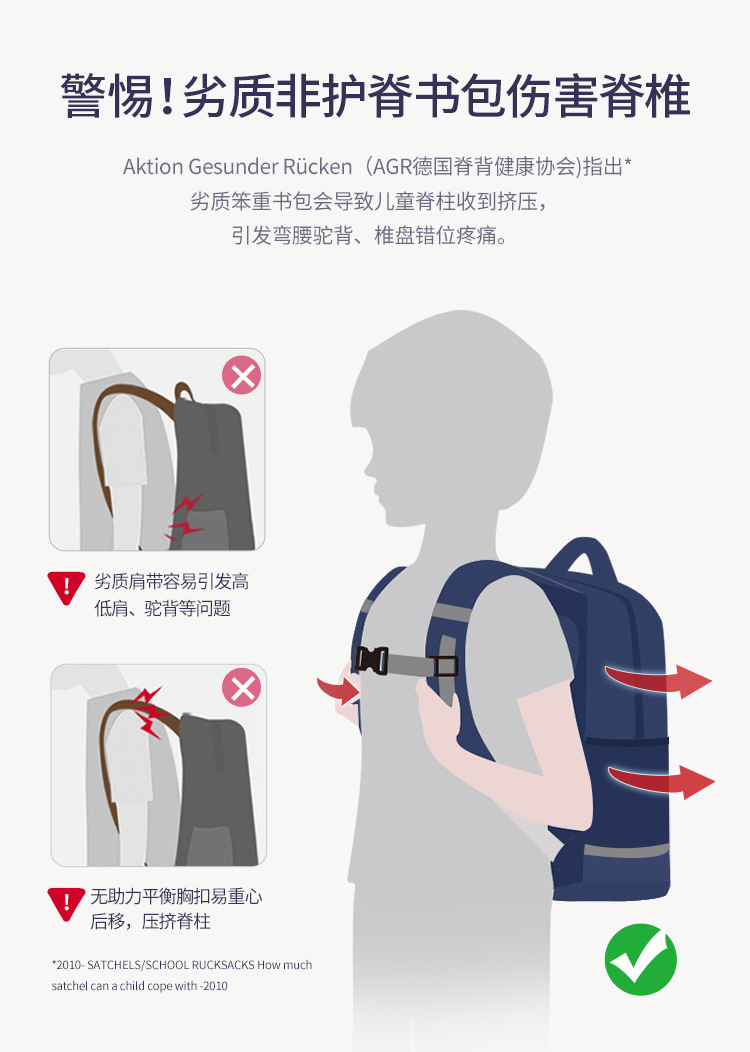 警惕！劣质非护脊书包伤害脊椎

Aktion Gesunder Rücken（AGR德国脊背健康协会)指出*
劣质笨重书包会导致儿童脊柱收到挤压，
引发弯腰驼背、椎盘错位疼痛。

劣质肩带容易引发高低肩、驼背等问题

无助力平衡胸扣易重心后移，压挤脊柱

*2010- SATCHELS/SCHOOL RUCKSACKS How much satchel can a child cope with -2010