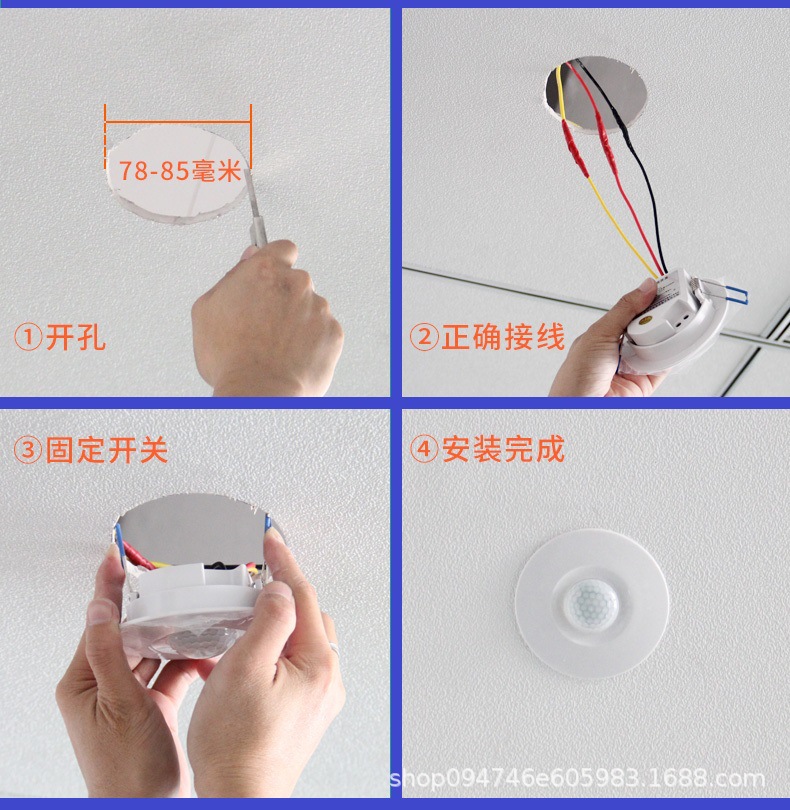 78-85毫米

①开孔

②正确接线

③固定开关

④安装完成

shop094746e605983.1688.com