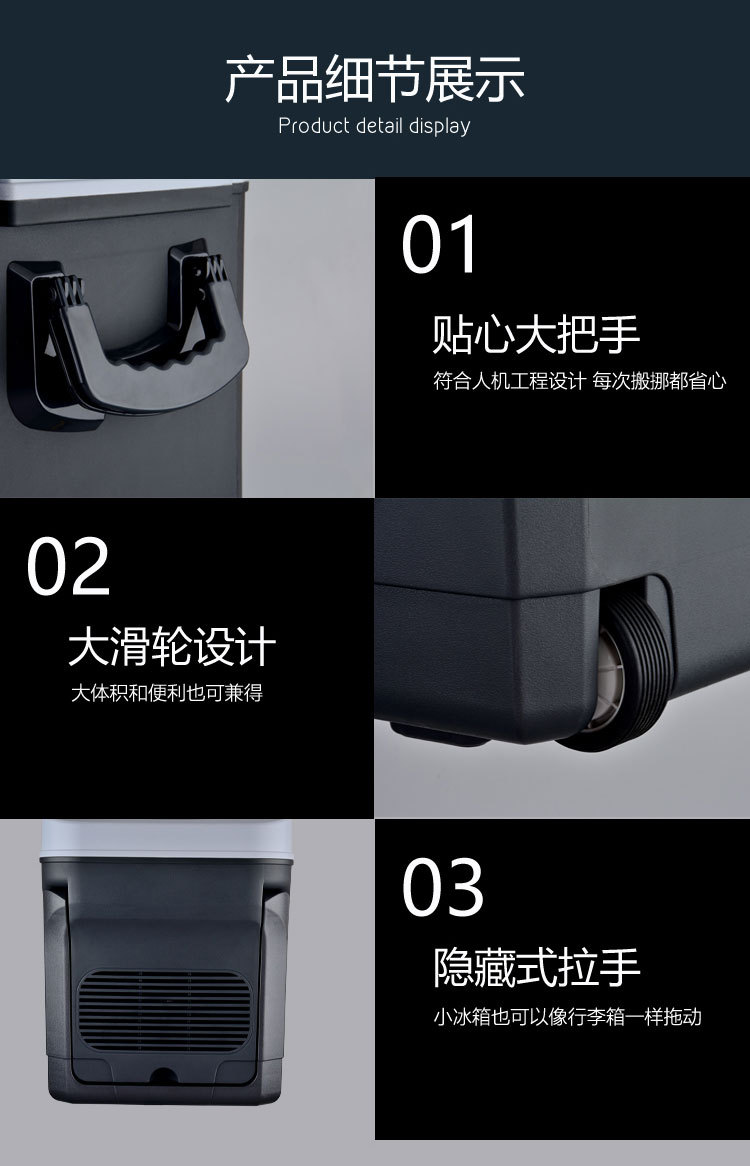 产品细节展示
Product detail display

01
贴心大把手
符合人机工程设计 每次搬挪都省心

02
大滑轮设计
大体积和便利也可兼得

03
隐藏式拉手
小冰箱也可以像行李箱一样拖动