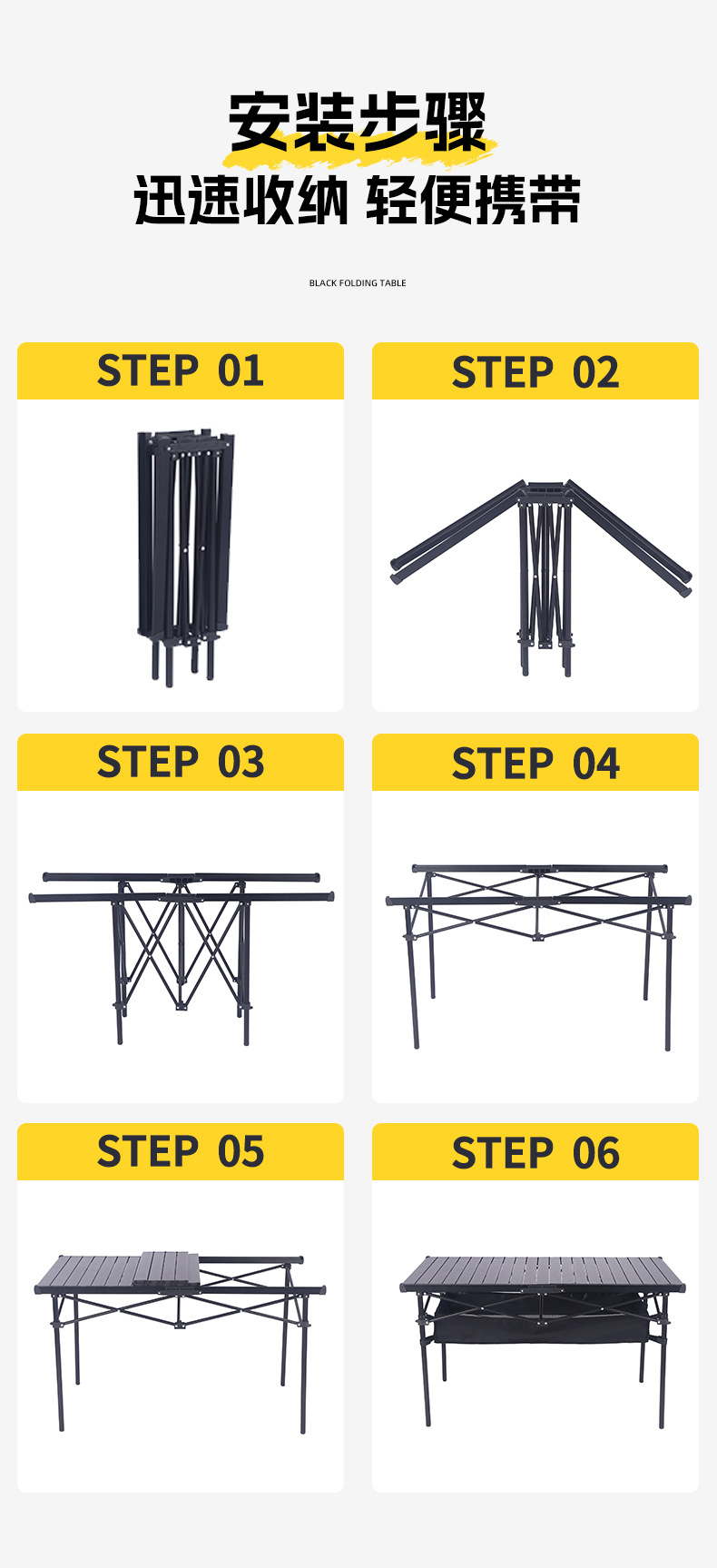 安装步骤
迅速收纳 轻便携带

BLACK FOLDING TABLE

STEP 01

STEP 02

STEP 03

STEP 04

STEP 05

STEP 06