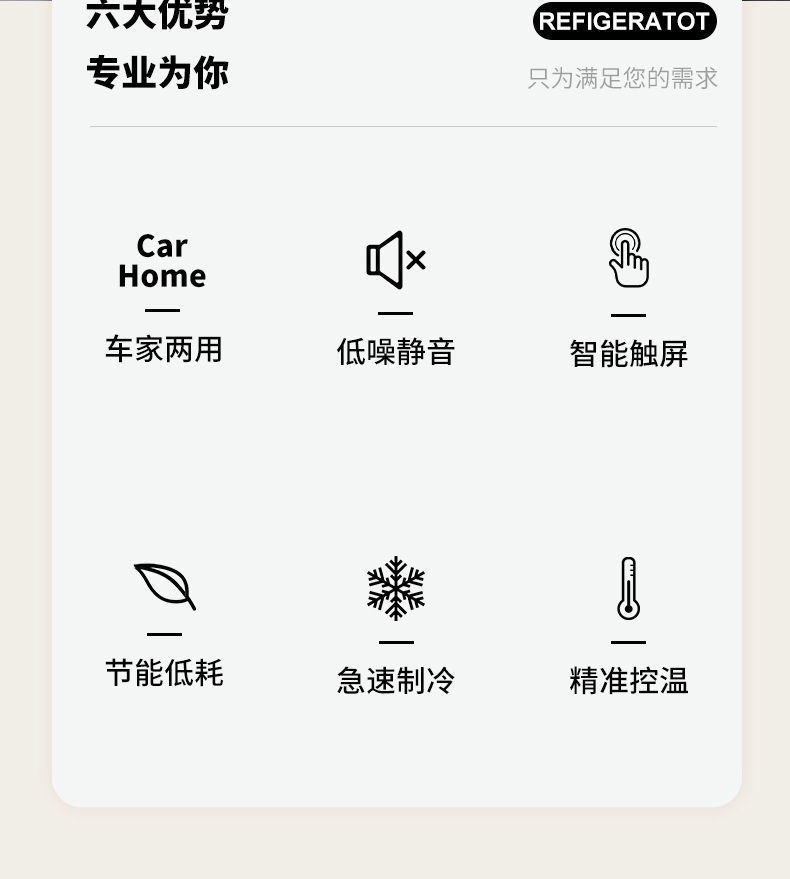 六大优势
专业为你

REFIGERATOT
只为满足您的需求

Car
Home
车家两用

低噪静音

智能触屏

节能低耗

急速制冷

精准控温