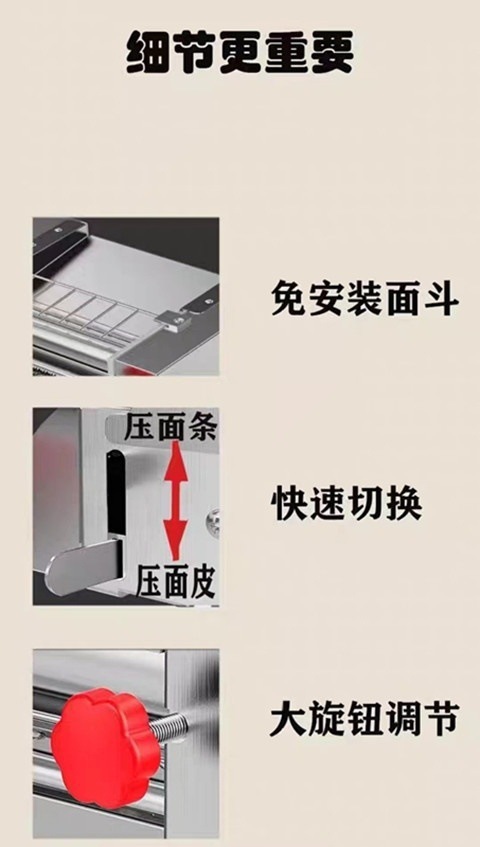 细节更重要

免安装面斗

压面条

压面皮

快速切换

大旋钮调节