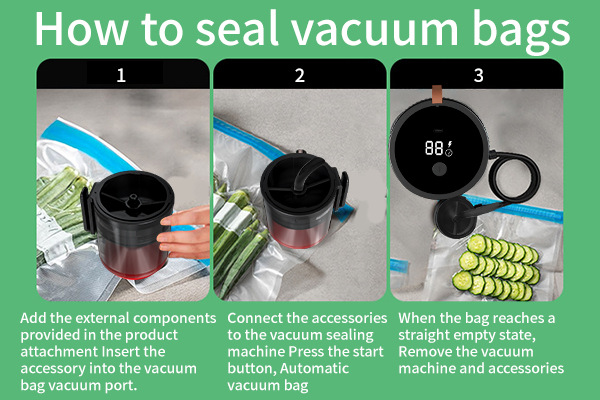 How to seal vacuum bags

1

2

3

88

Add the external components provided in the product attachment Insert the accessory into the vacuum bag vacuum port.

Connect the accessories to the vacuum sealing machine Press the start button, Automatic vacuum bag

When the bag reaches a straight empty state, Remove the vacuum machine and accessories