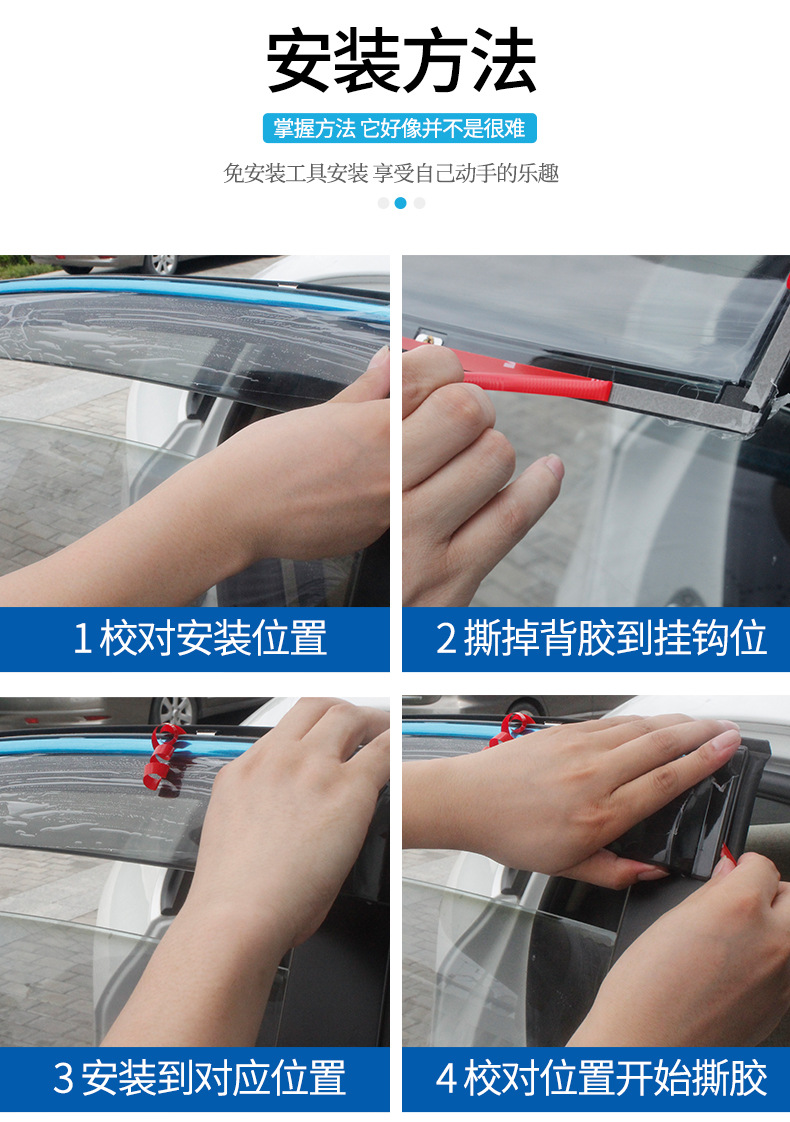 安装方法

掌握方法 它好像并不是很难

免安装工具安装 享受自己动手的乐趣

1 校对安装位置

2 撕掉背胶到挂钩位

3 安装到对应位置

4 校对位置开始撕胶