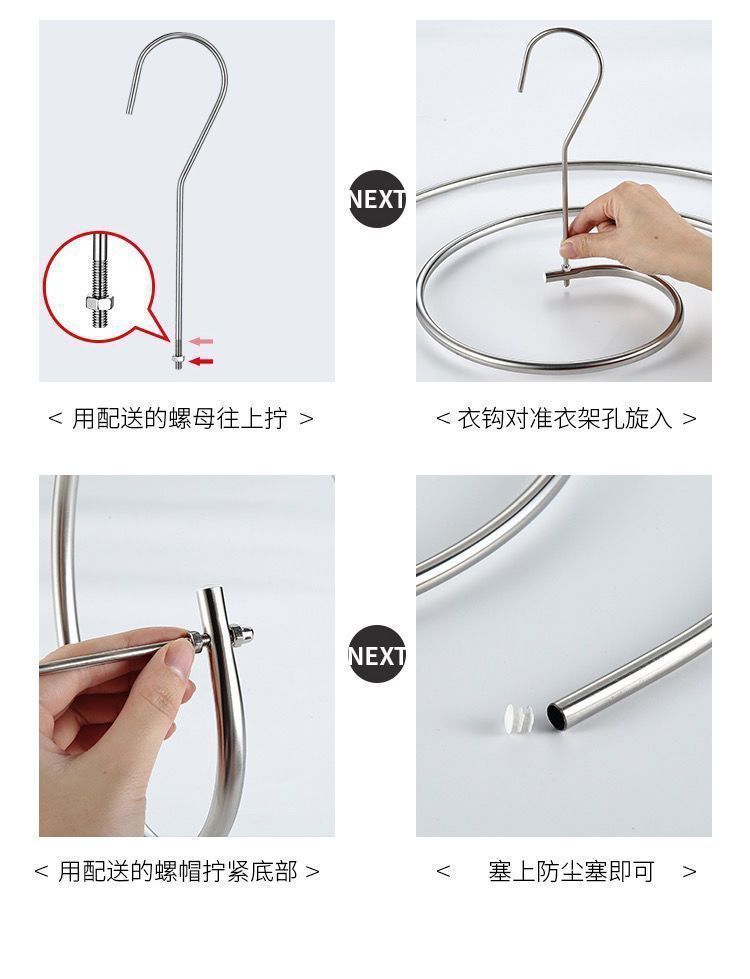 NEXT

< 用配送的螺母往上拧 >

< 衣钩对准衣架孔旋入 >

NEXT

< 用配送的螺帽拧紧底部 >

< 塞上防尘塞即可 >