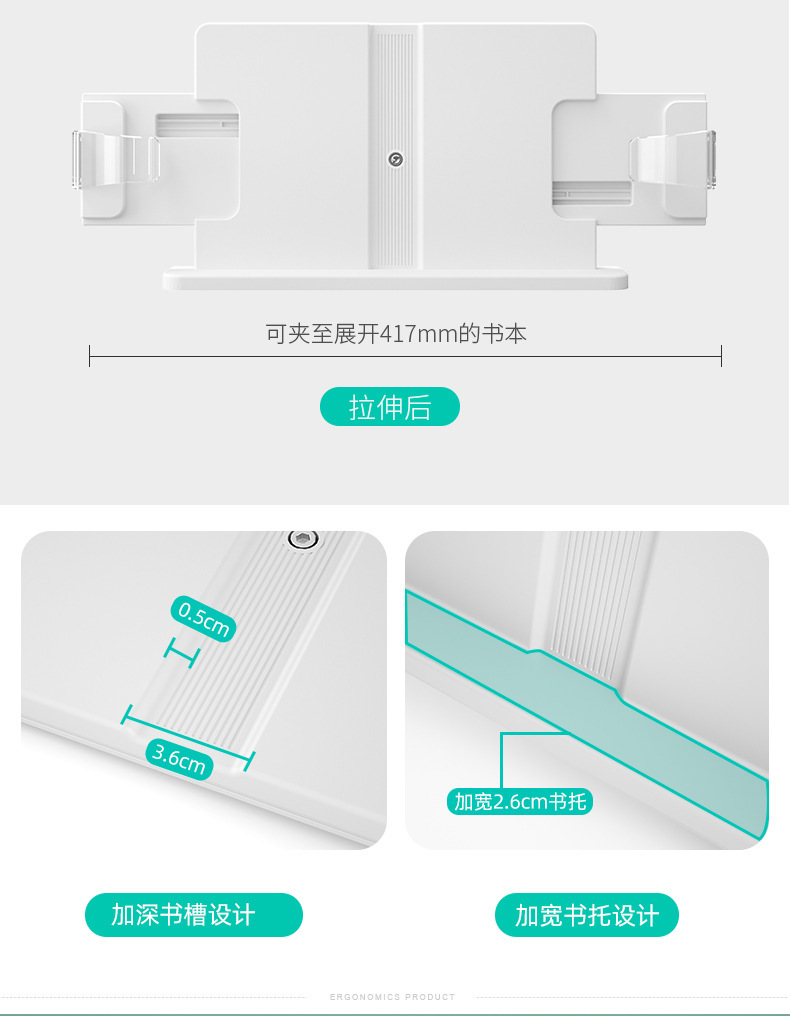 可夹至展开417mm的书本

拉伸后

0.5cm

3.6cm

加宽2.6cm书托

加深书槽设计

加宽书托设计

ERGONOMICS PRODUCT