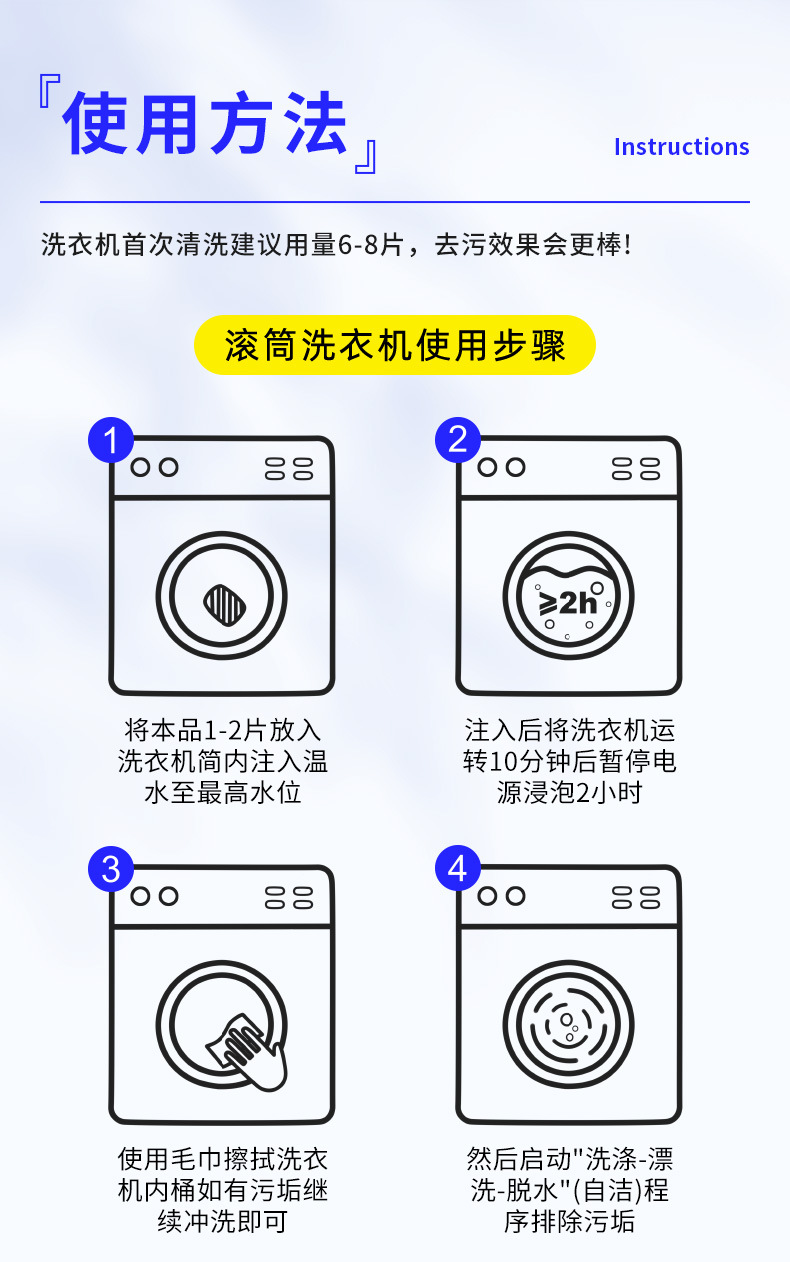 『使用方法』

Instructions

洗衣机首次清洗建议用量6-8片，去污效果会更棒！

滚筒洗衣机使用步骤

1

将本品1-2片放入洗衣机筒内注入温水至最高水位

2

≥2h

注入后将洗衣机运转10分钟后暂停电源浸泡2小时

3

使用毛巾擦拭洗衣机内桶如有污垢继续冲洗即可

4

然后启动"洗涤-漂洗-脱水"(自洁)程序排除污垢