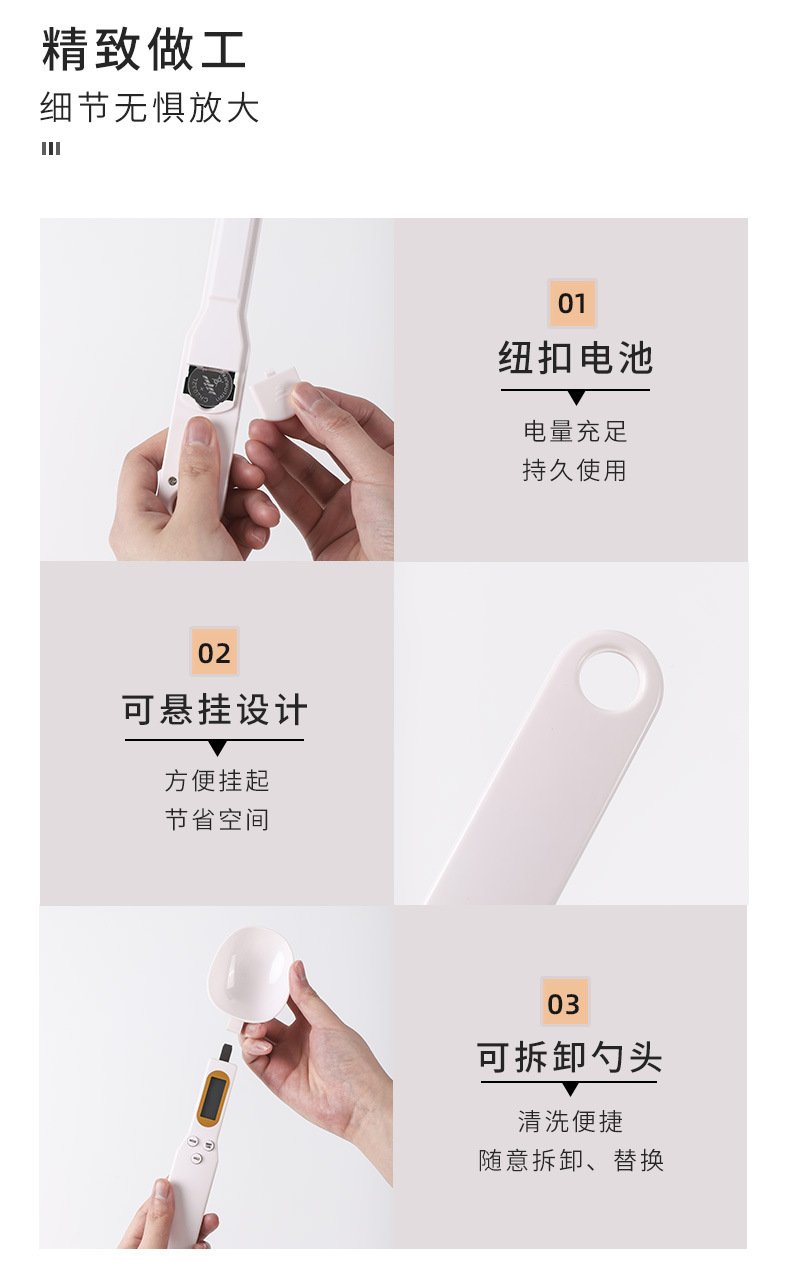 精致做工

细节无惧放大

01

纽扣电池

电量充足
持久使用

02

可悬挂设计

方便挂起
节省空间

03

可拆卸勺头

清洗便捷
随意拆卸、替换