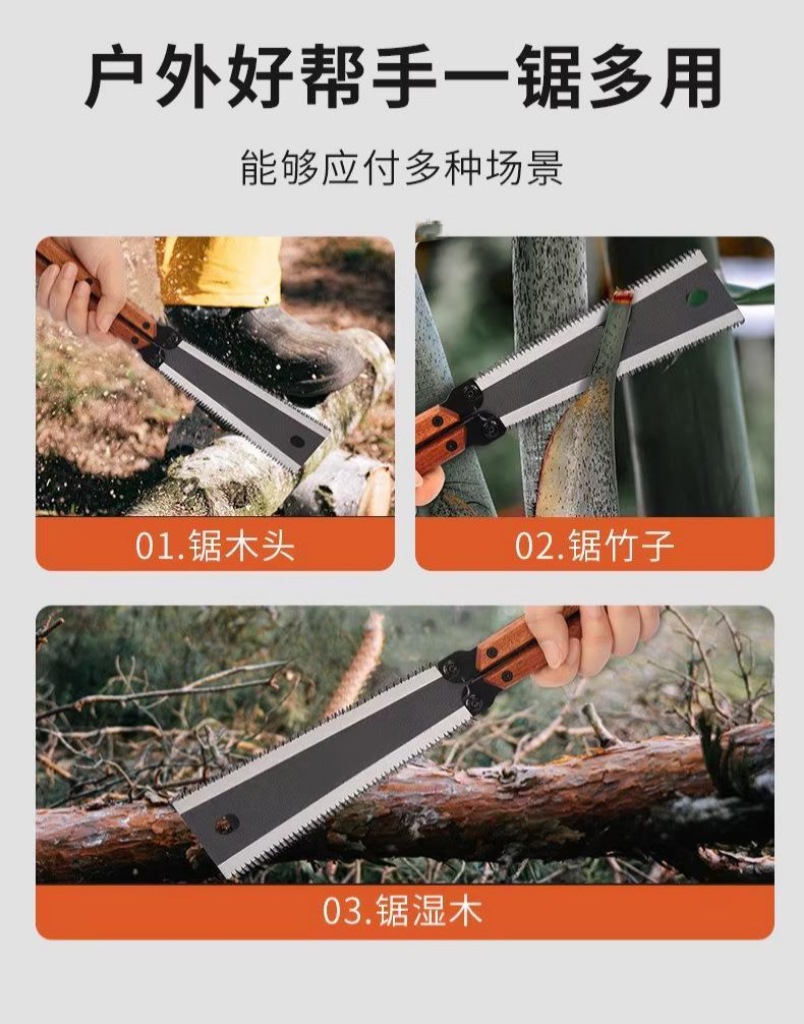 户外好帮手一锯多用

能够应付多种场景

01.锯木头

02.锯竹子

03.锯湿木