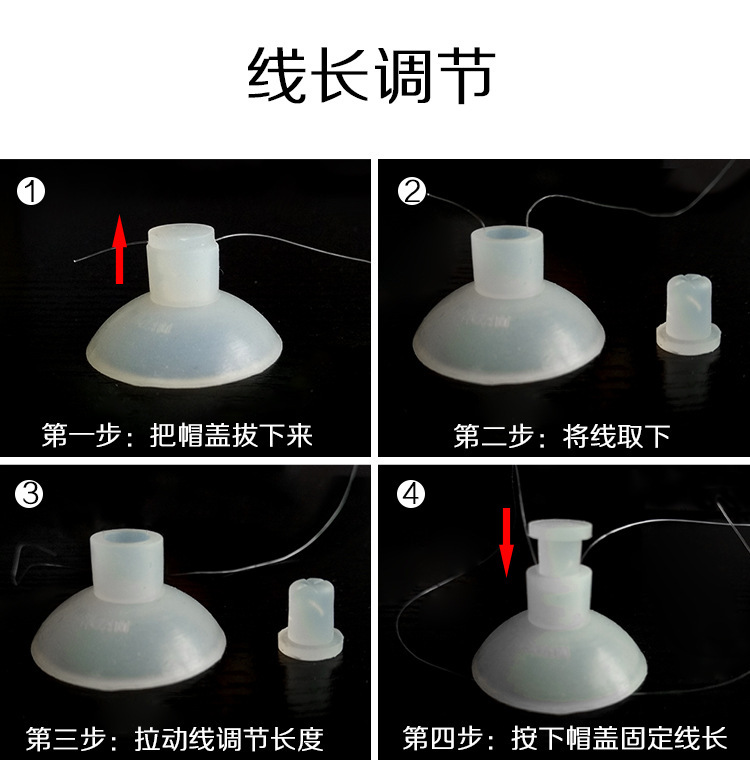 线长调节

①

第一步：把帽盖拔下来

②

第二步：将线取下

③

第三步：拉动线调节长度

④

第四步：按下帽盖固定线长