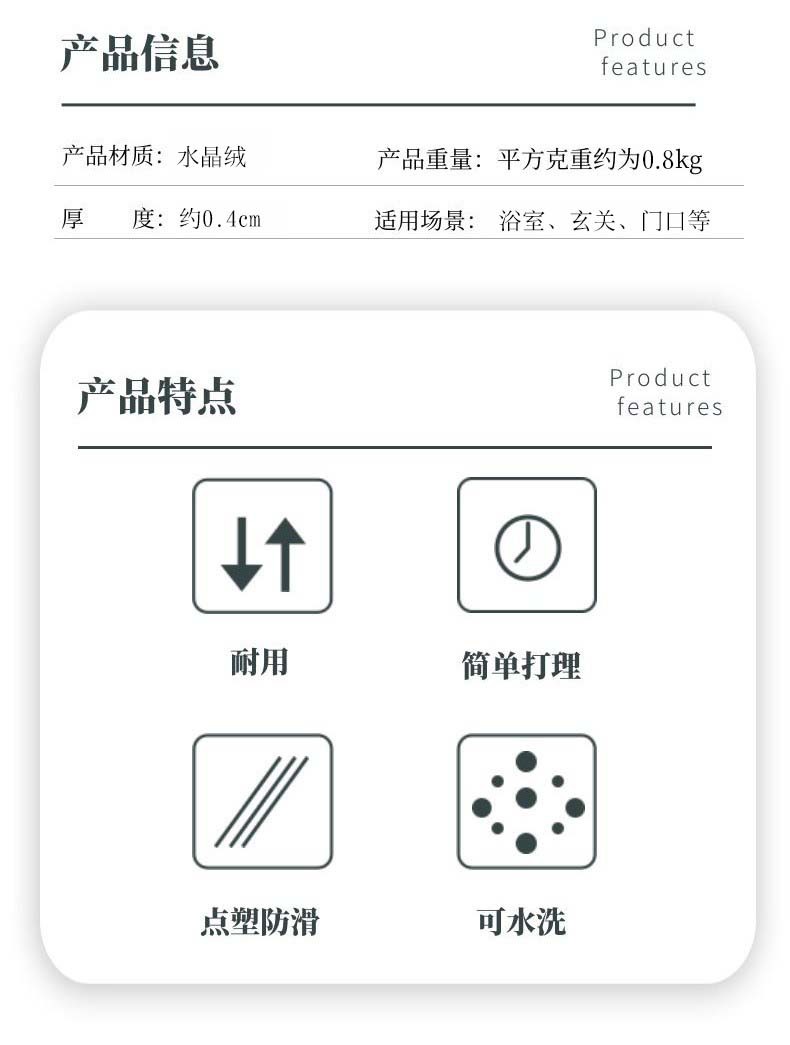 产品信息

Product
features

产品材质：水晶绒 产品重量：平方克重约为0.8kg

厚 度：约0.4cm 适用场景：浴室、玄关、门口等

产品特点

Product
features

耐用

简单打理

点塑防滑

可水洗