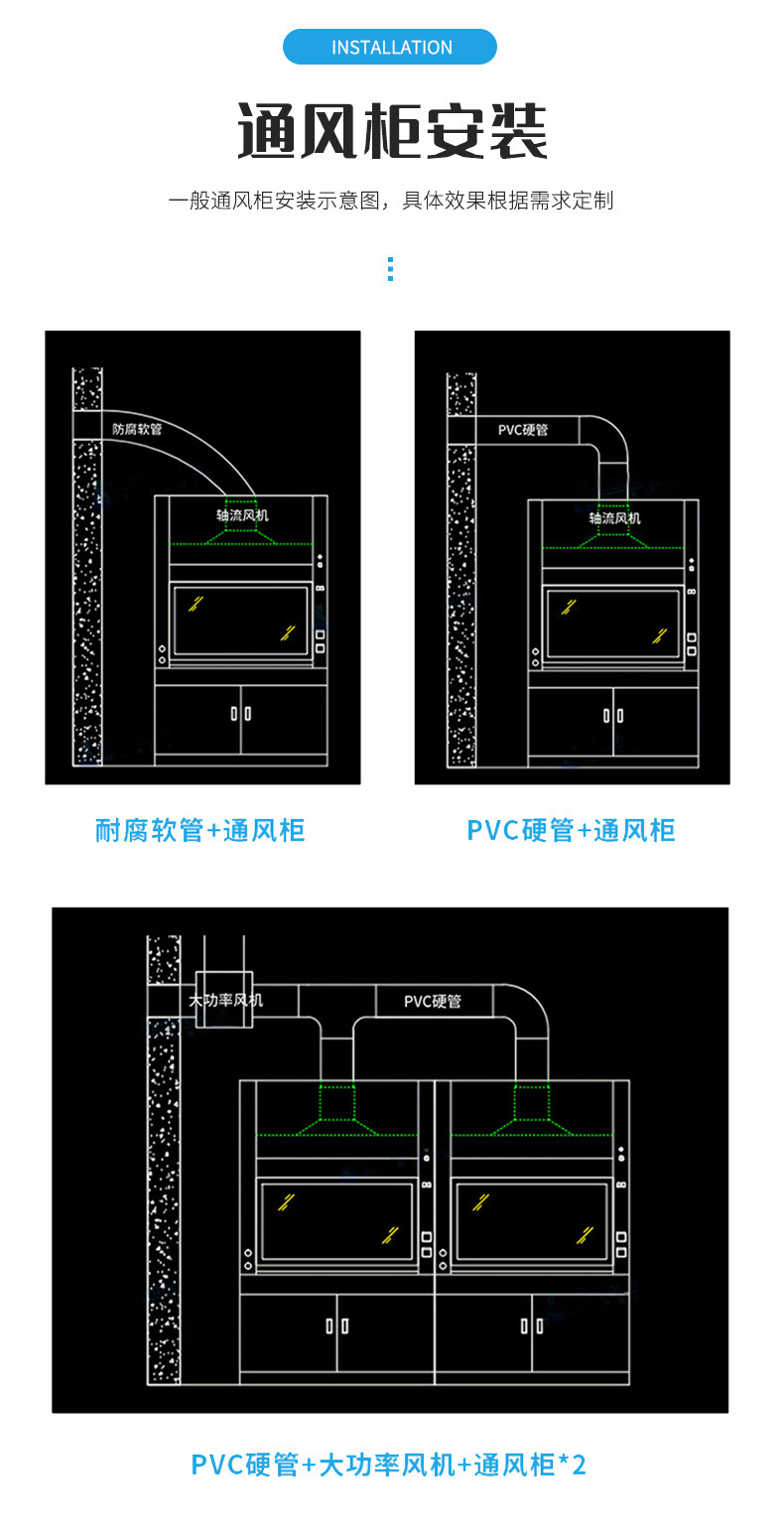 INSTALLATION

通风柜安装

一般通风柜安装示意图，具体效果根据需求定制

防腐软管

轴流风机

耐腐软管+通风柜

PVC硬管

轴流风机

PVC硬管+通风柜

大功率风机

PVC硬管

PVC硬管+大功率风机+通风柜*2