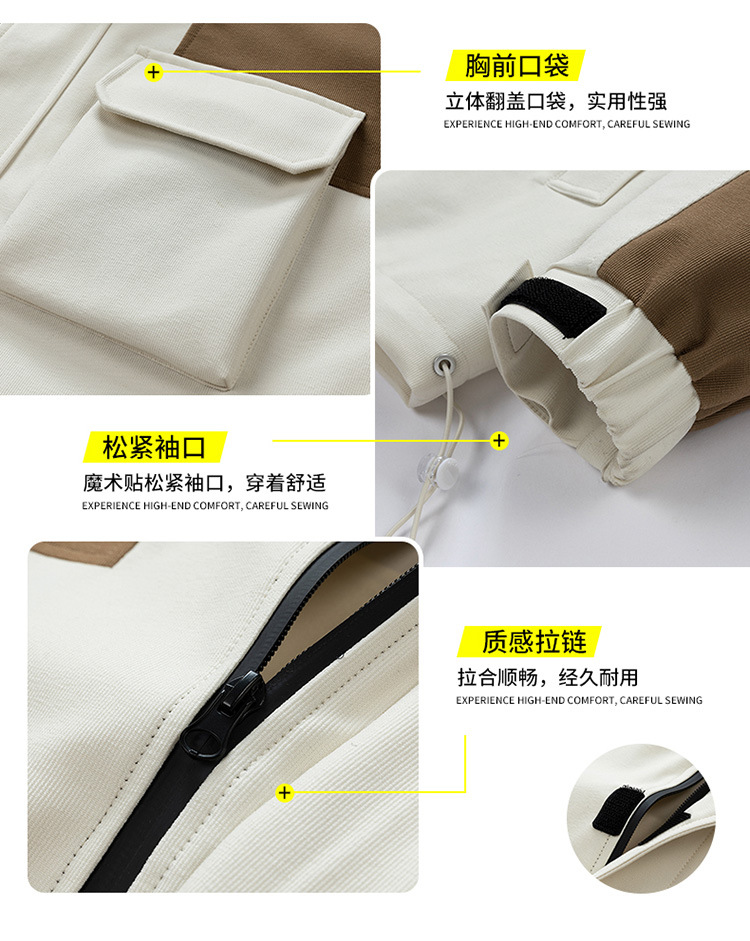 胸前口袋

立体翻盖口袋，实用性强

EXPERIENCE HIGH-END COMFORT, CAREFUL SEWING

松紧袖口

魔术贴松紧袖口，穿着舒适

EXPERIENCE HIGH-END COMFORT, CAREFUL SEWING

质感拉链

拉合顺畅，经久耐用

EXPERIENCE HIGH-END COMFORT, CAREFUL SEWING