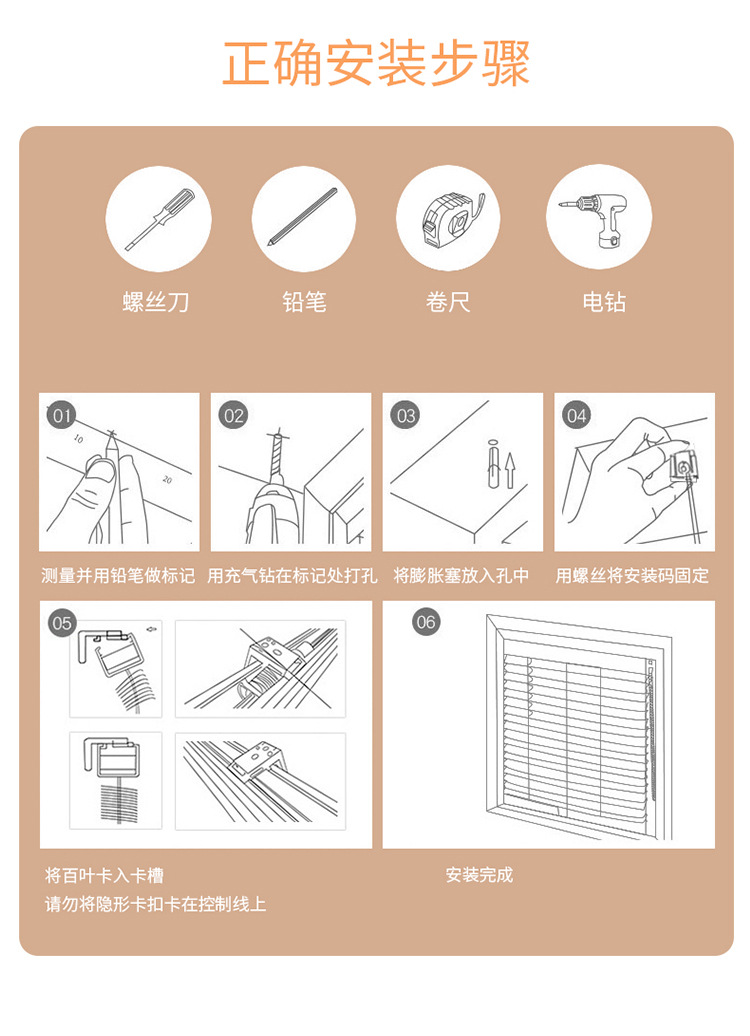 正确安装步骤

螺丝刀

铅笔

卷尺

电钻

01
10
20
测量并用铅笔做标记

02
用充气钻在标记处打孔

03
将膨胀塞放入孔中

04
用螺丝将安装码固定

05
将百叶卡入卡槽
请勿将隐形卡扣卡在控制线上

06
安装完成