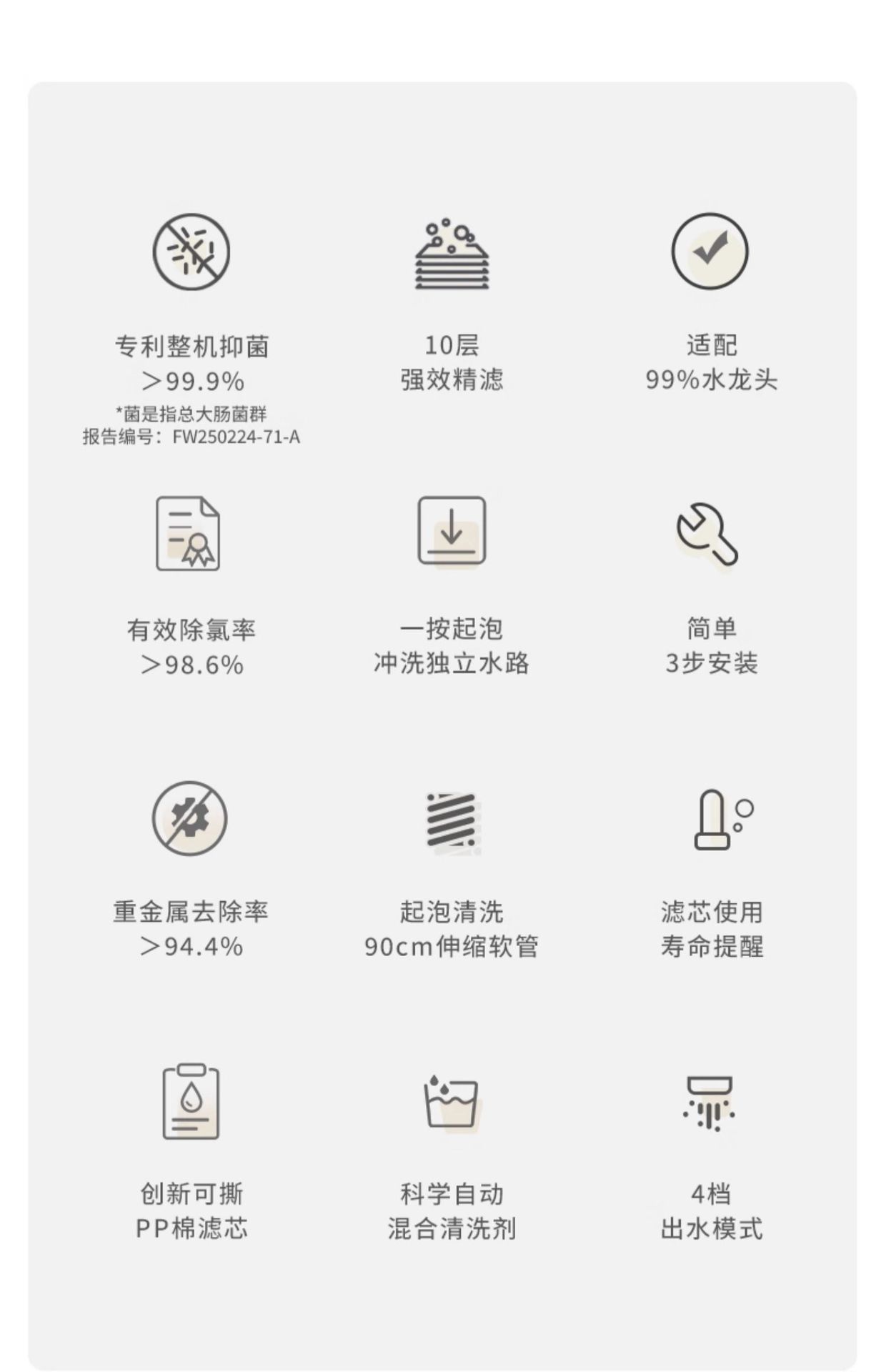 专利整机抑菌
>99.9%
*菌是指总大肠菌群
报告编号：FW250224-71-A

10层
强效精滤

适配
99%水龙头

有效除氯率
>98.6%

一按起泡
冲洗独立水路

简单
3步安装

重金属去除率
>94.4%

起泡清洗
90cm伸缩软管

滤芯使用
寿命提醒

创新可撕
PP棉滤芯

科学自动
混合清洗剂

4档
出水模式