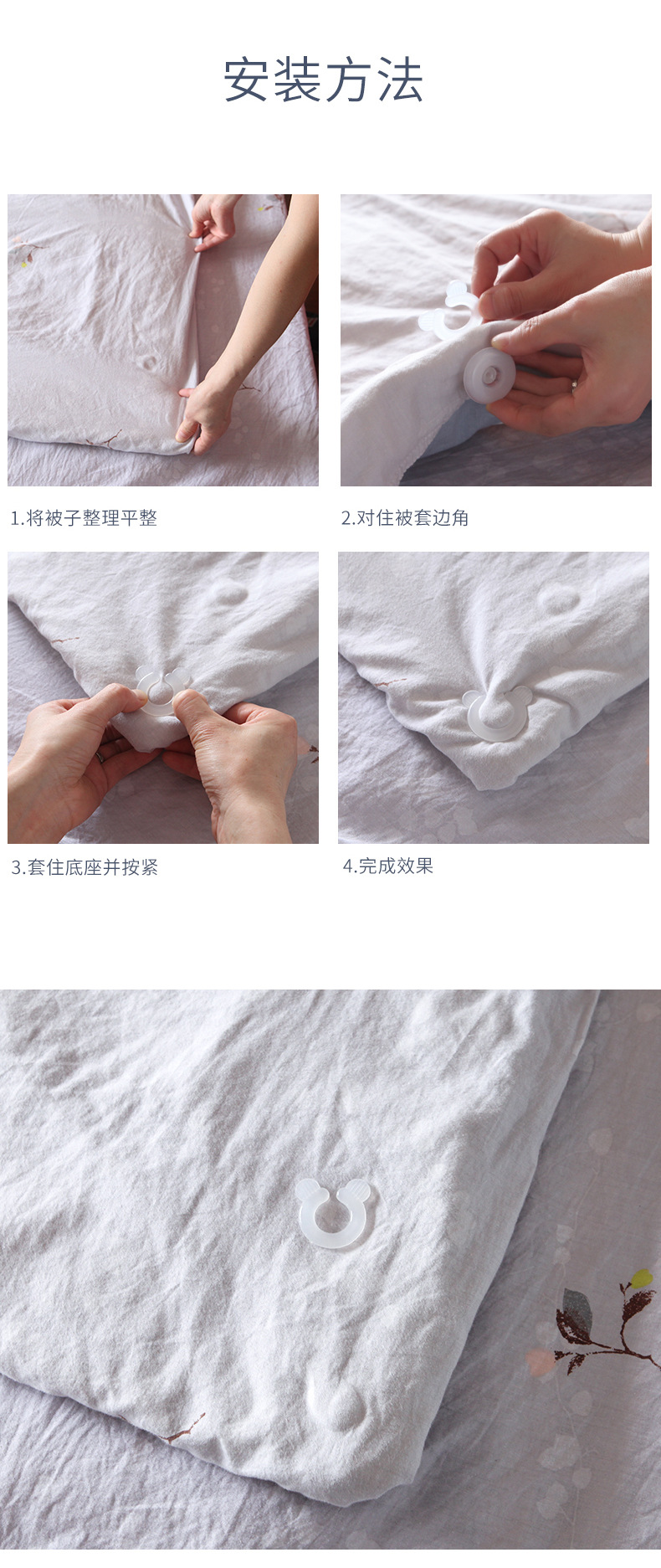 安装方法

1.将被子整理平整

2.对住被套边角

3.套住底座并按紧

4.完成效果