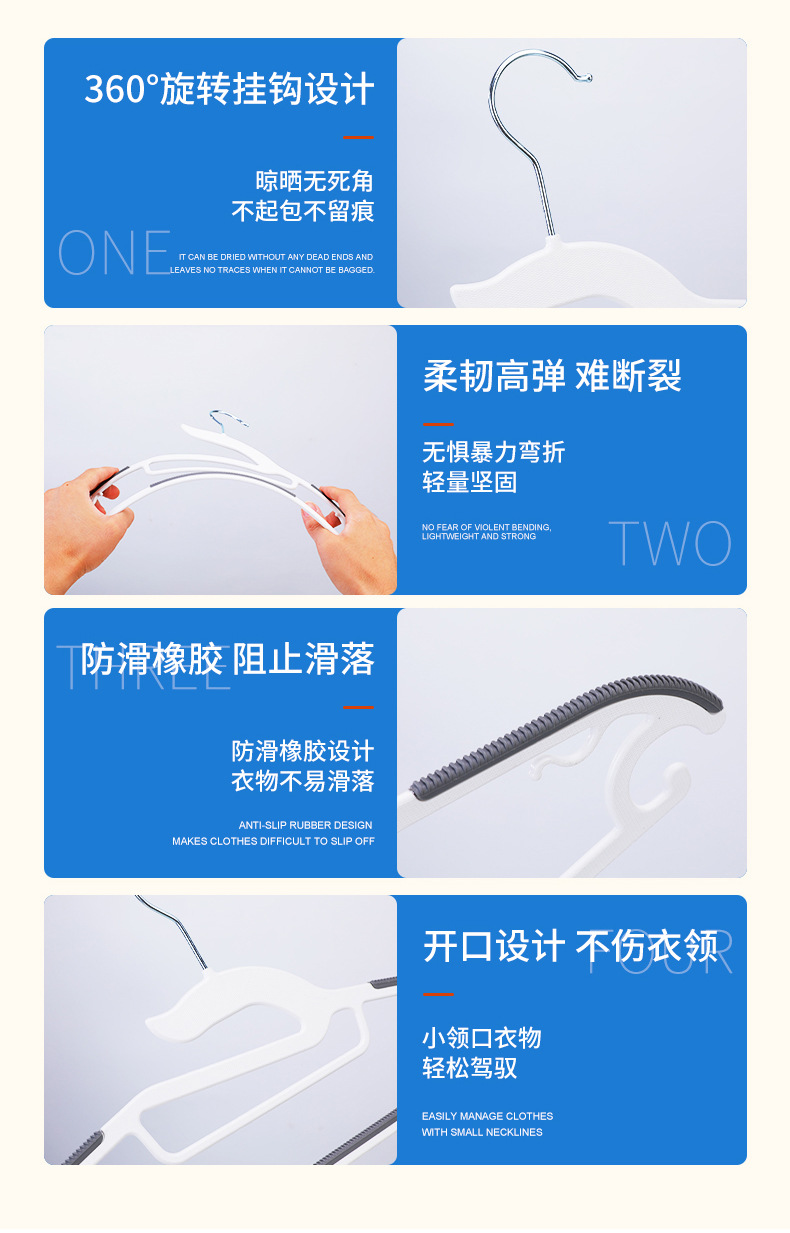 360°旋转挂钩设计

晾晒无死角
不起包不留痕

ONE

IT CAN BE DRIED WITHOUT ANY DEAD ENDS AND LEAVES NO TRACES WHEN IT CANNOT BE BAGGED.

柔韧高弹 难断裂

无惧暴力弯折
轻量坚固

NO FEAR OF VIOLENT BENDING, LIGHTWEIGHT AND STRONG

TWO

THREE

防滑橡胶 阻止滑落

防滑橡胶设计
衣物不易滑落

ANTI-SLIP RUBBER DESIGN
MAKES CLOTHES DIFFICULT TO SLIP OFF

开口设计 不伤衣领

FOUR

小领口衣物
轻松驾驭

EASILY MANAGE CLOTHES
WITH SMALL NECKLINES