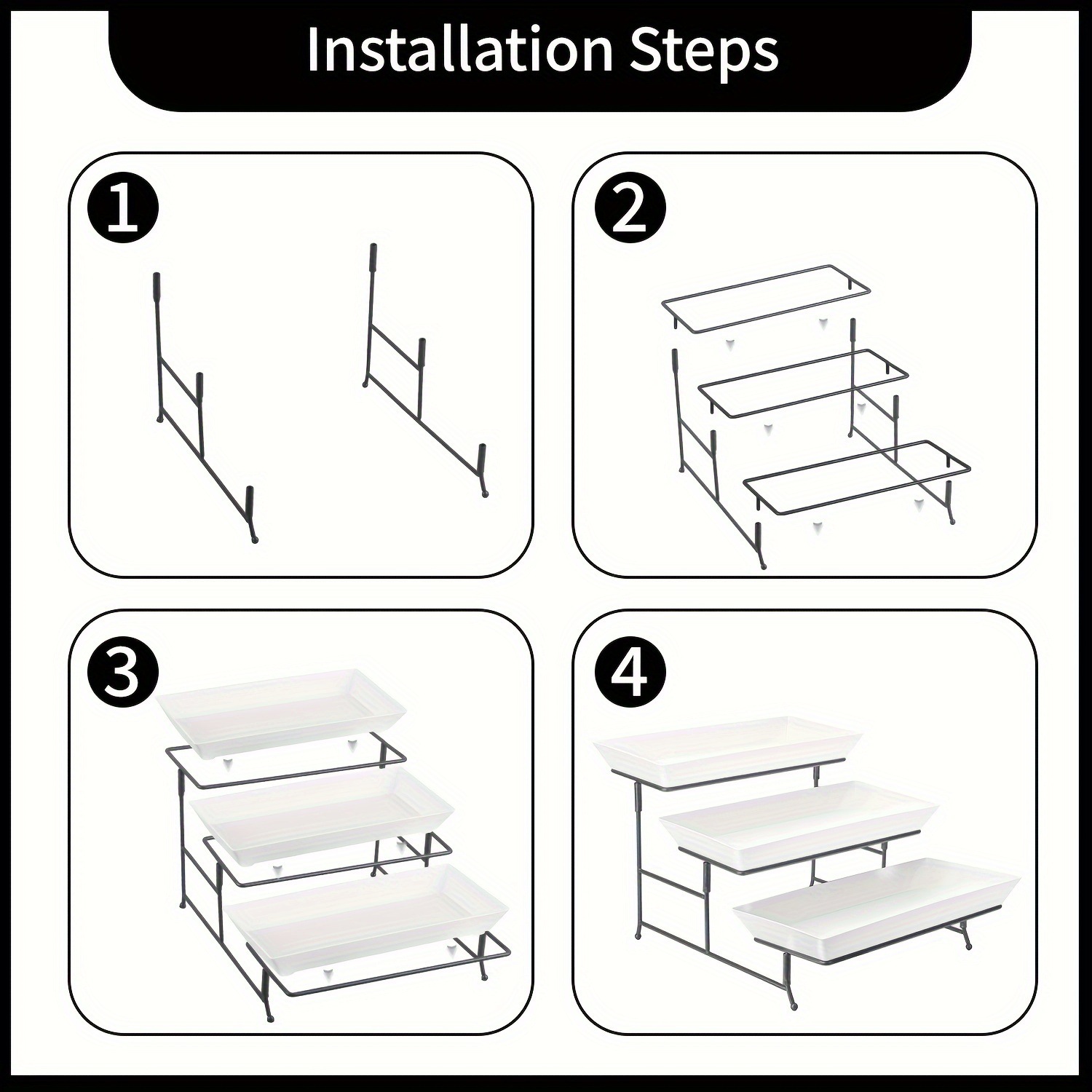 Installation Steps

1

2

3

4