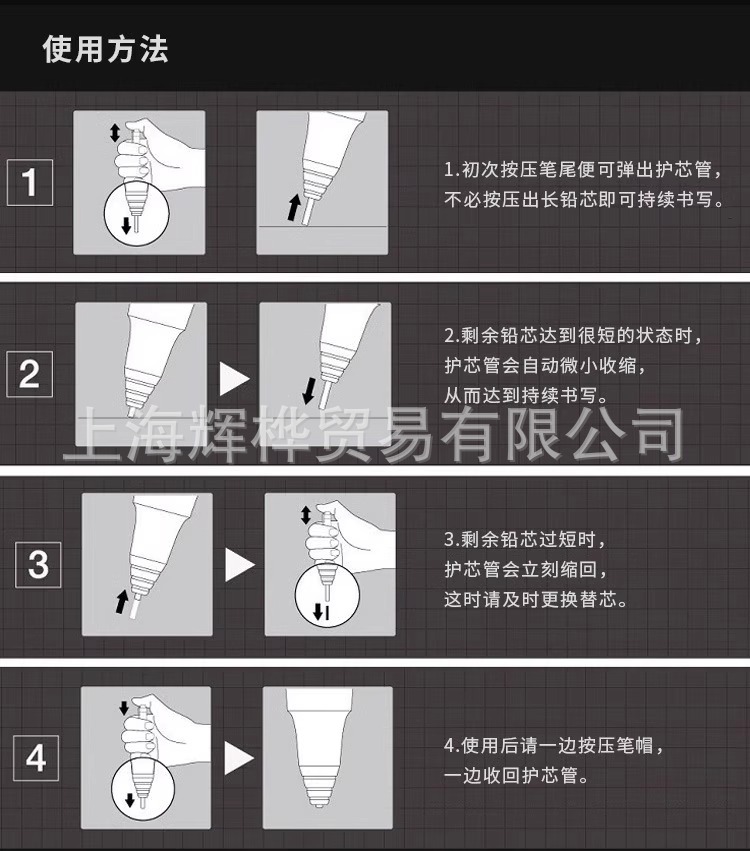 使用方法

1

1.初次按压笔尾便可弹出护芯管，不必按压出长铅芯即可持续书写。

2

2.剩余铅芯达到很短的状态时，护芯管会自动微小收缩，从而达到持续书写。

上海辉桦贸易有限公司

3

3.剩余铅芯过短时，护芯管会立刻缩回，这时请及时更换替芯。

4

4.使用后请一边按压笔帽，一边收回护芯管。