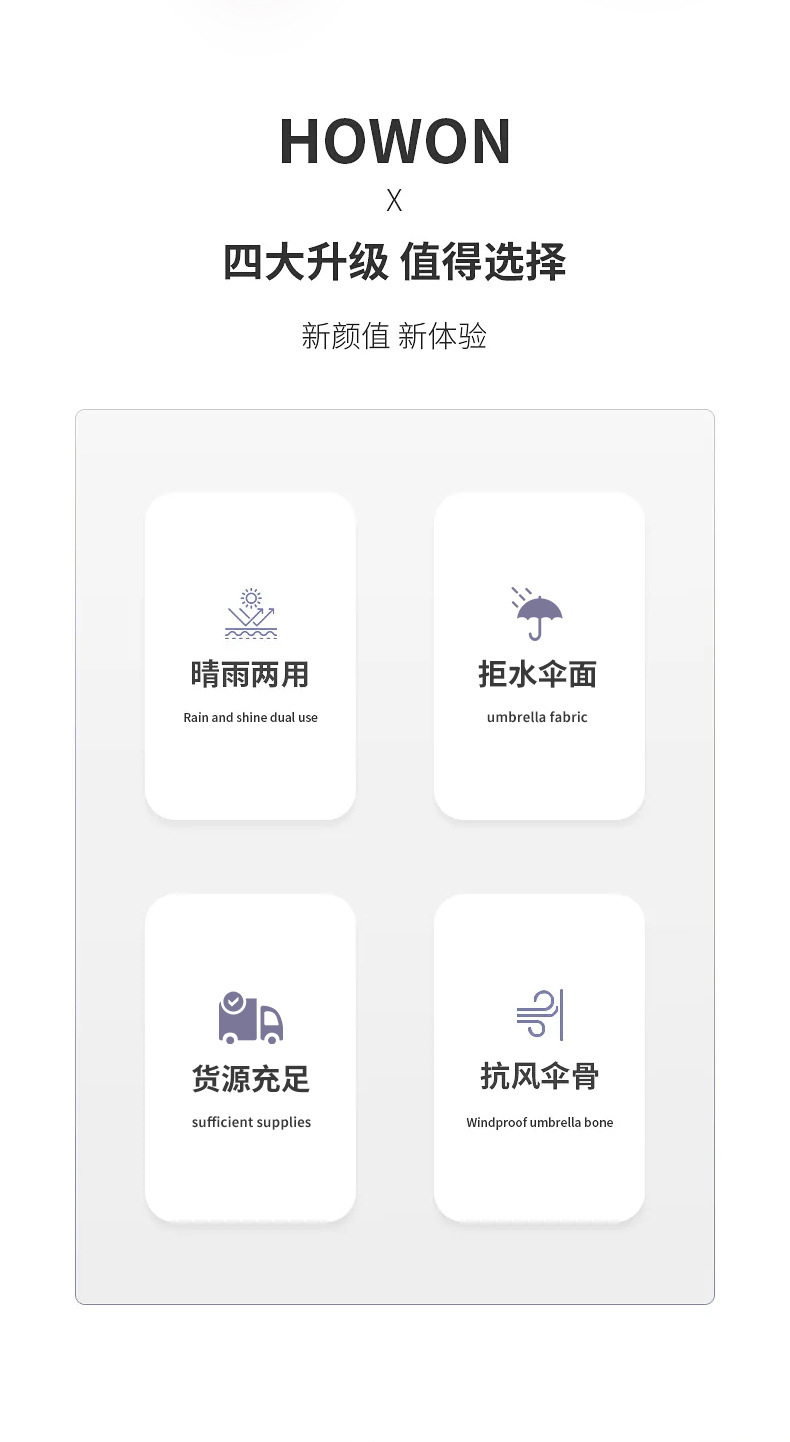 HOWON

X

四大升级 值得选择

新颜值 新体验

晴雨两用

Rain and shine dual use

拒水伞面

umbrella fabric

货源充足

sufficient supplies

抗风伞骨

Windproof umbrella bone