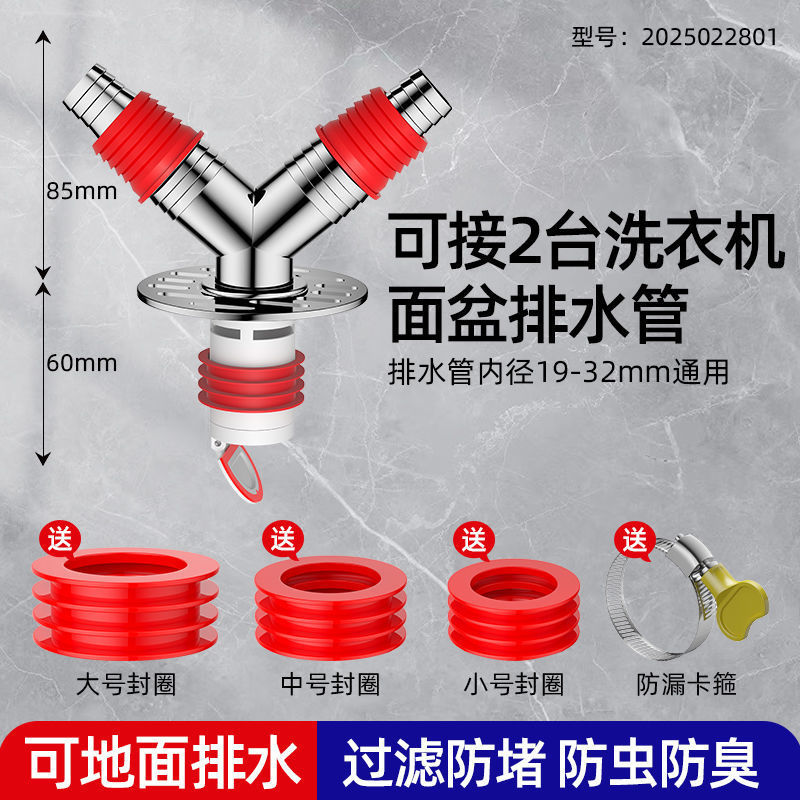 型号：2025022801

85mm

60mm

可接2台洗衣机
面盆排水管
排水管内径19-32mm通用

送
大号封圈

送
中号封圈

送
小号封圈

送
防漏卡箍

可地面排水

过滤防堵 防虫防臭