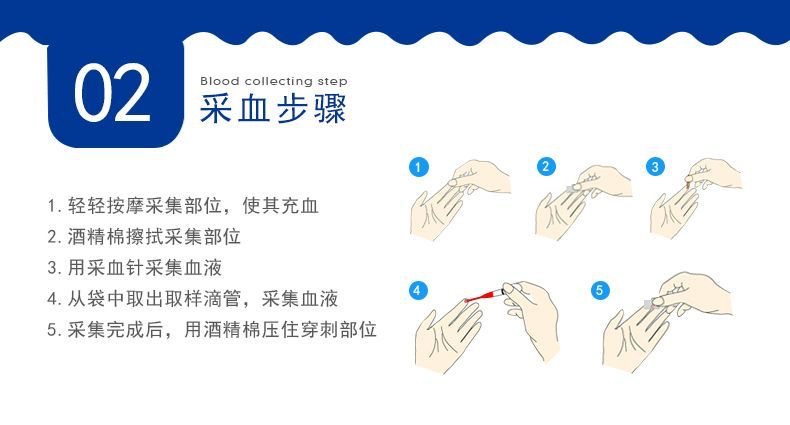 02

Blood collecting step
采血步骤

1. 轻轻按摩采集部位，使其充血
2. 酒精棉擦拭采集部位
3. 用采血针采集血液
4. 从袋中取出取样滴管，采集血液
5. 采集完成后，用酒精棉压住穿刺部位

1
2
3
4
5