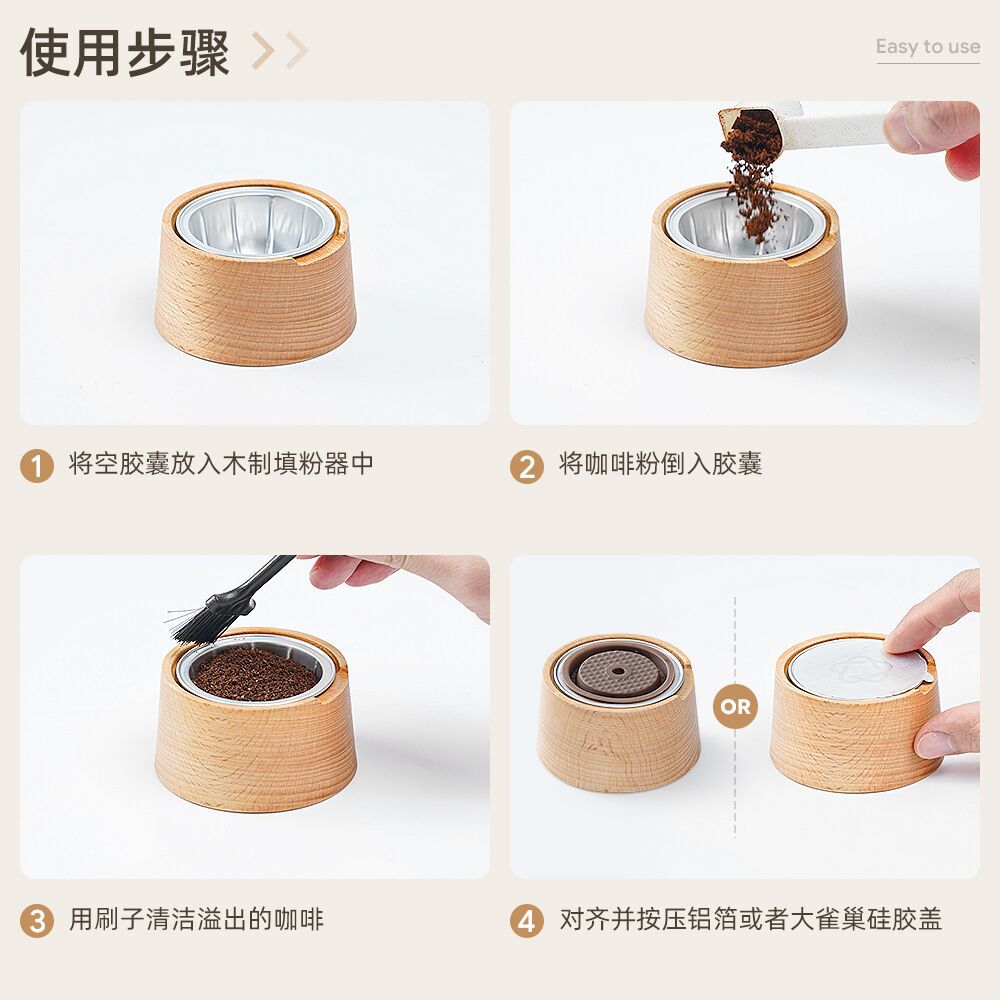 使用步骤 >>

Easy to use

1 将空胶囊放入木制填粉器中

2 将咖啡粉倒入胶囊

3 用刷子清洁溢出的咖啡

OR

4 对齐并按压铝箔或者大雀巢硅胶盖