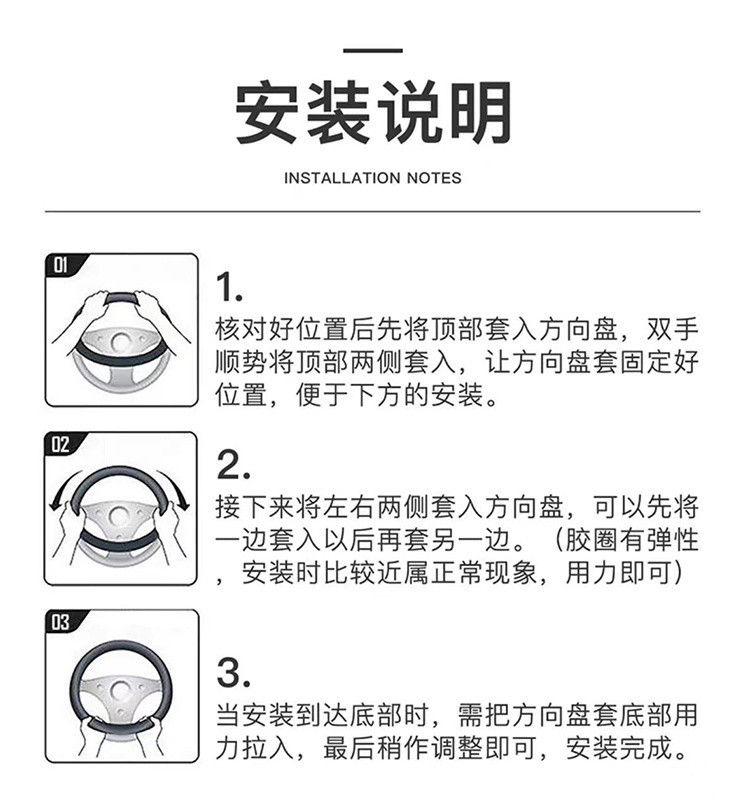 安装说明

INSTALLATION NOTES

01

1.

核对好位置后先将顶部套入方向盘，双手顺势将顶部两侧套入，让方向盘套固定好位置，便于下方的安装。

02

2.

接下来将左右两侧套入方向盘，可以先将一边套入以后再套另一边。（胶圈有弹性，安装时比较近属正常现象，用力即可）

03

3.

当安装到达底部时，需把方向盘套底部用力拉入，最后稍作调整即可，安装完成。