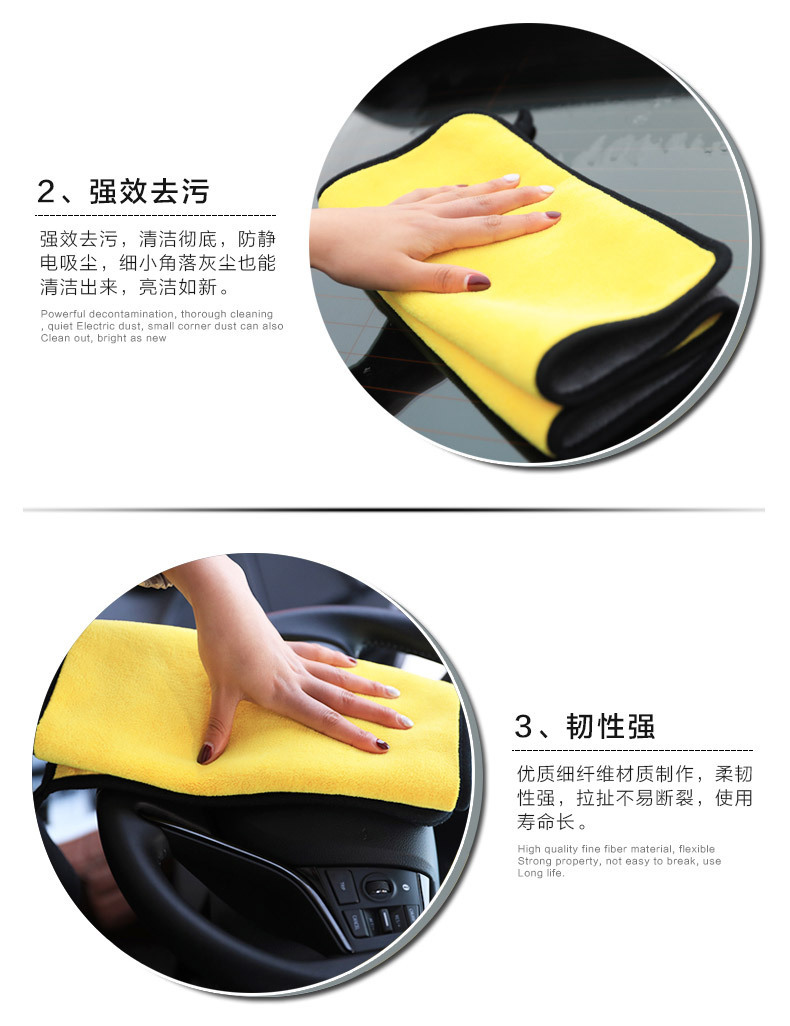 2、强效去污

强效去污，清洁彻底，防静电吸尘，细小角落灰尘也能清洁出来，亮洁如新。

Powerful decontamination, thorough cleaning , quiet Electric dust, small corner dust can also Clean out, bright as new

3、韧性强

优质细纤维材质制作，柔韧性强，拉扯不易断裂，使用寿命长。

High quality fine fiber material, flexible Strong property, not easy to break, use Long life.