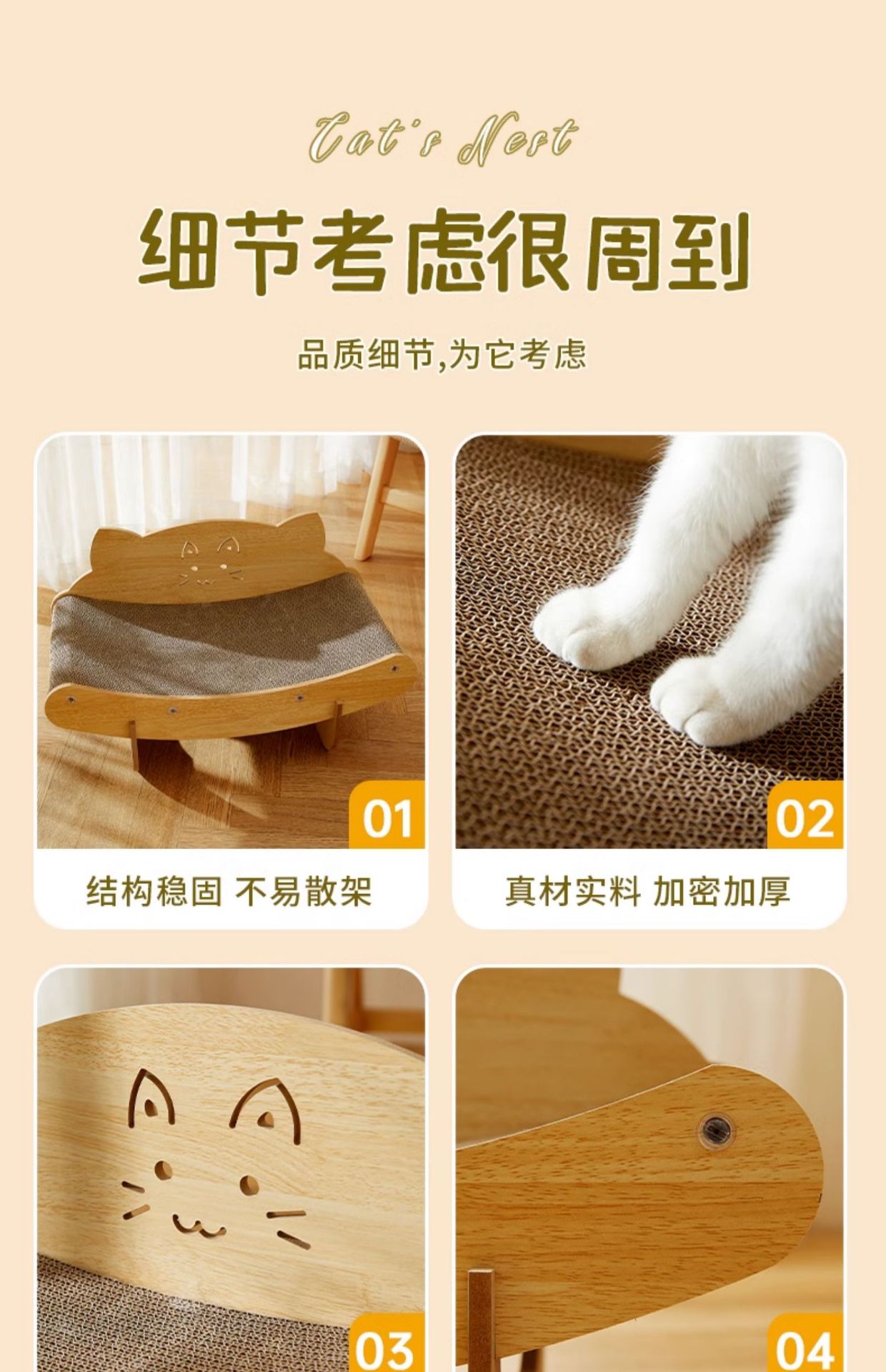 Cat's Nest

细节考虑很周到

品质细节,为它考虑

01

结构稳固 不易散架

02

真材实料 加密加厚

03

04