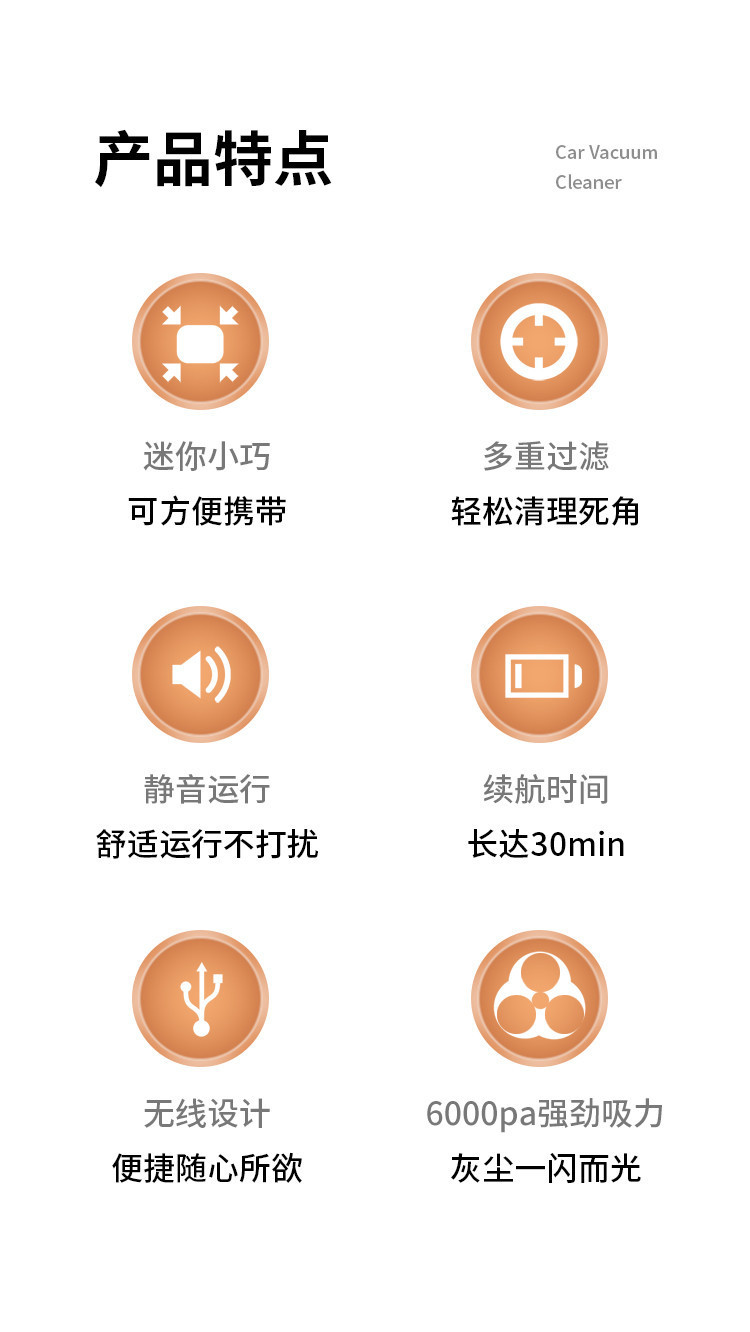 产品特点

Car Vacuum
Cleaner

迷你小巧
可方便携带

多重过滤
轻松清理死角

静音运行
舒适运行不打扰

续航时间
长达30min

无线设计
便捷随心所欲

6000pa强劲吸力
灰尘一闪而光