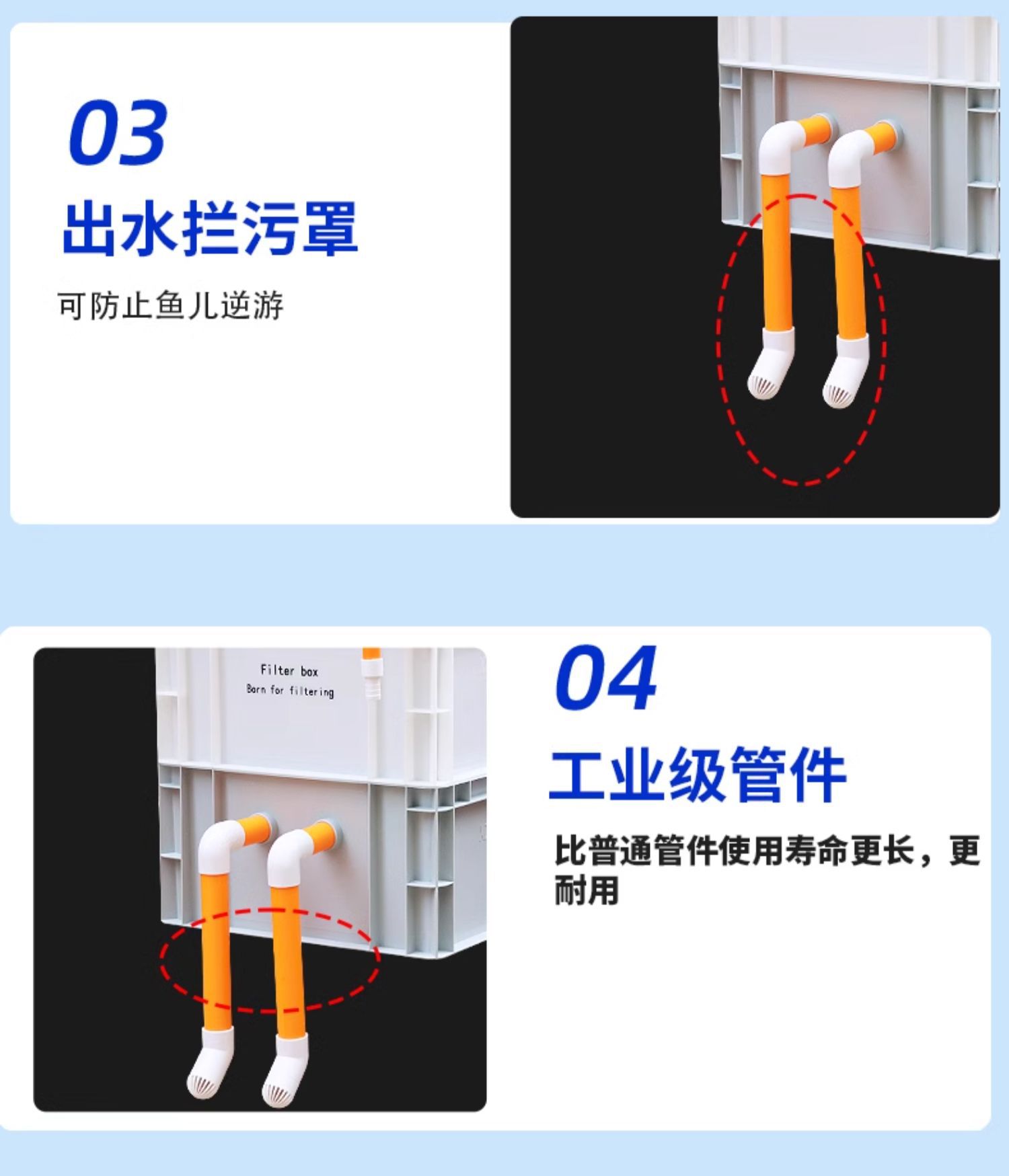 03

出水拦污罩

可防止鱼儿逆游

Filter box
Born for filtering

04

工业级管件

比普通管件使用寿命更长，更耐用