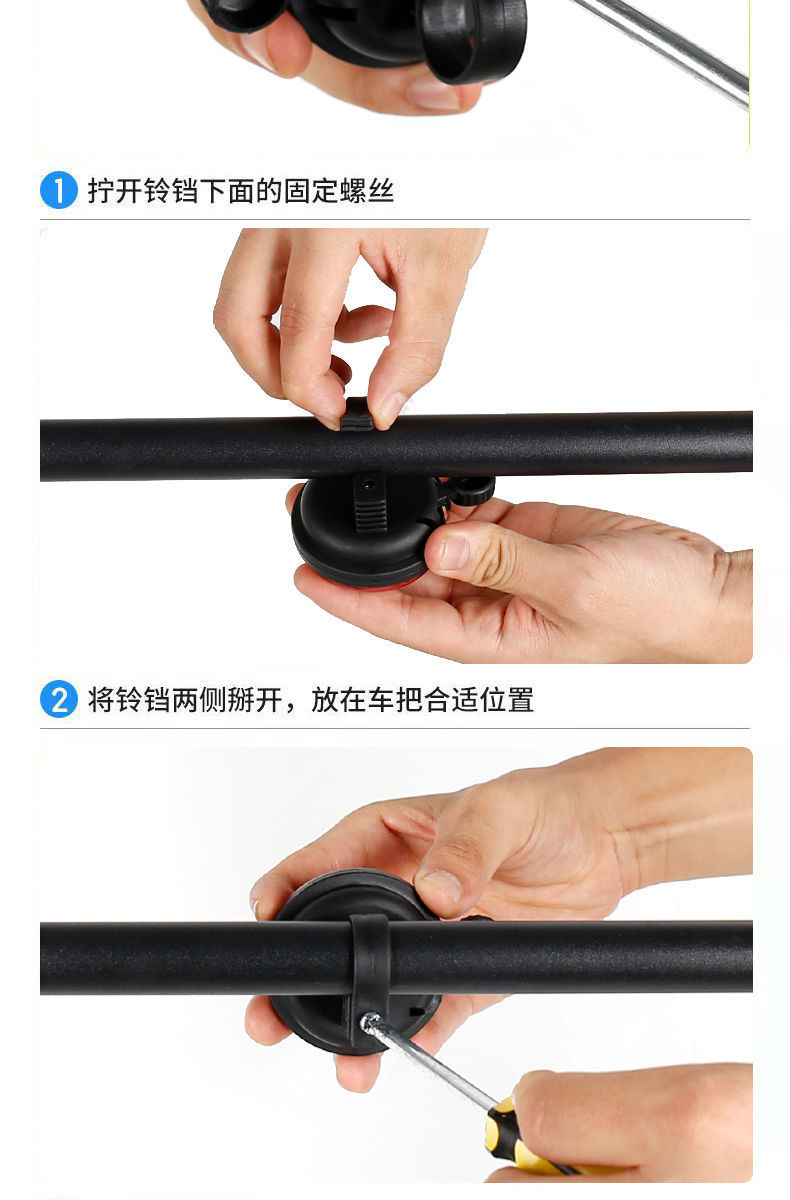 1 拧开铃铛下面的固定螺丝

2 将铃铛两侧掰开，放在车把合适位置