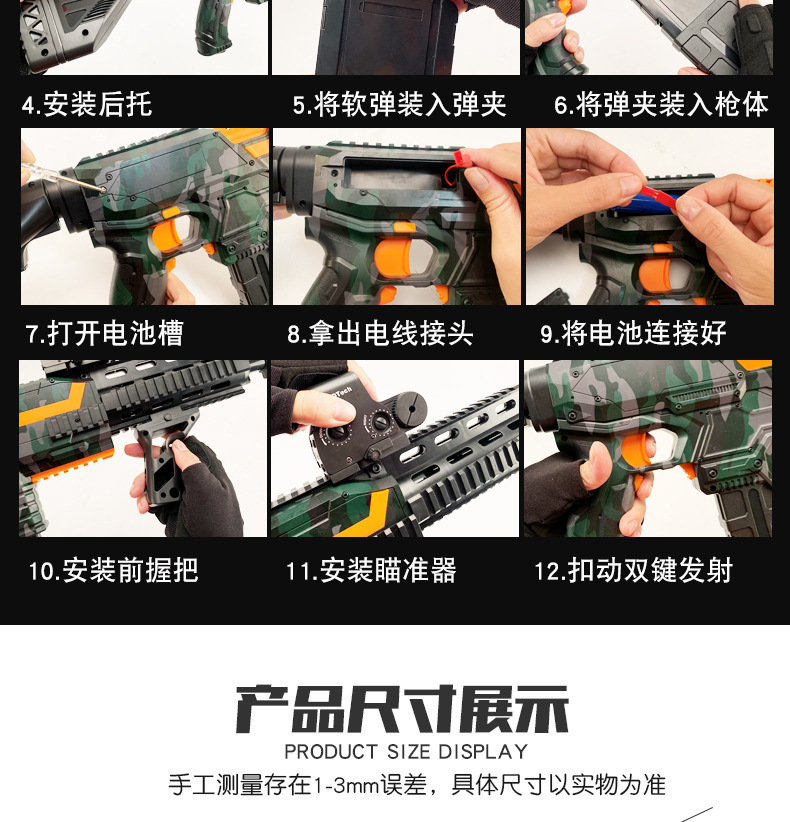 4.安装后托

5.将软弹装入弹夹

6.将弹夹装入枪体

7.打开电池槽

8.拿出电线接头

9.将电池连接好

10.安装前握把

11.安装瞄准器

12.扣动双键发射

产品尺寸展示

PRODUCT SIZE DISPLAY

手工测量存在1-3mm误差，具体尺寸以实物为准