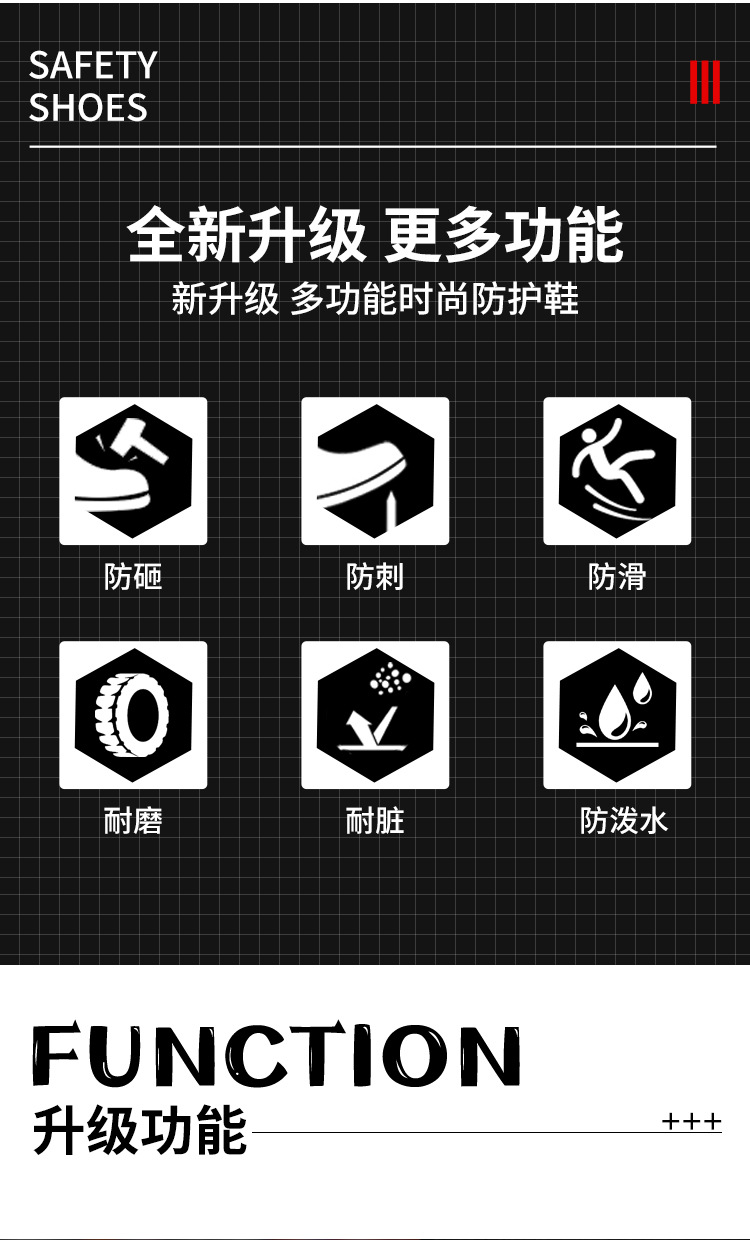 SAFETY
SHOES

全新升级 更多功能
新升级 多功能时尚防护鞋

防砸 防刺 防滑

耐磨 耐脏 防泼水

FUNCTION
升级功能
+++