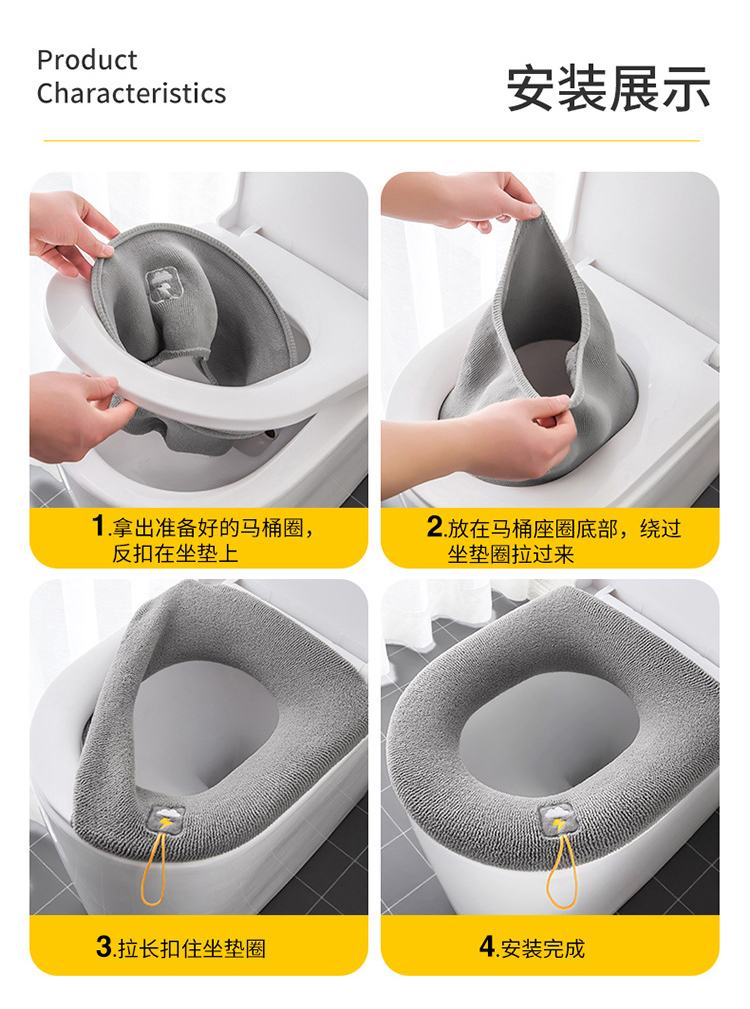 Product Characteristics

安装展示

1.拿出准备好的马桶圈，反扣在坐垫上

2.放在马桶座圈底部，绕过坐垫圈拉过来

3.拉长扣住坐垫圈

4.安装完成