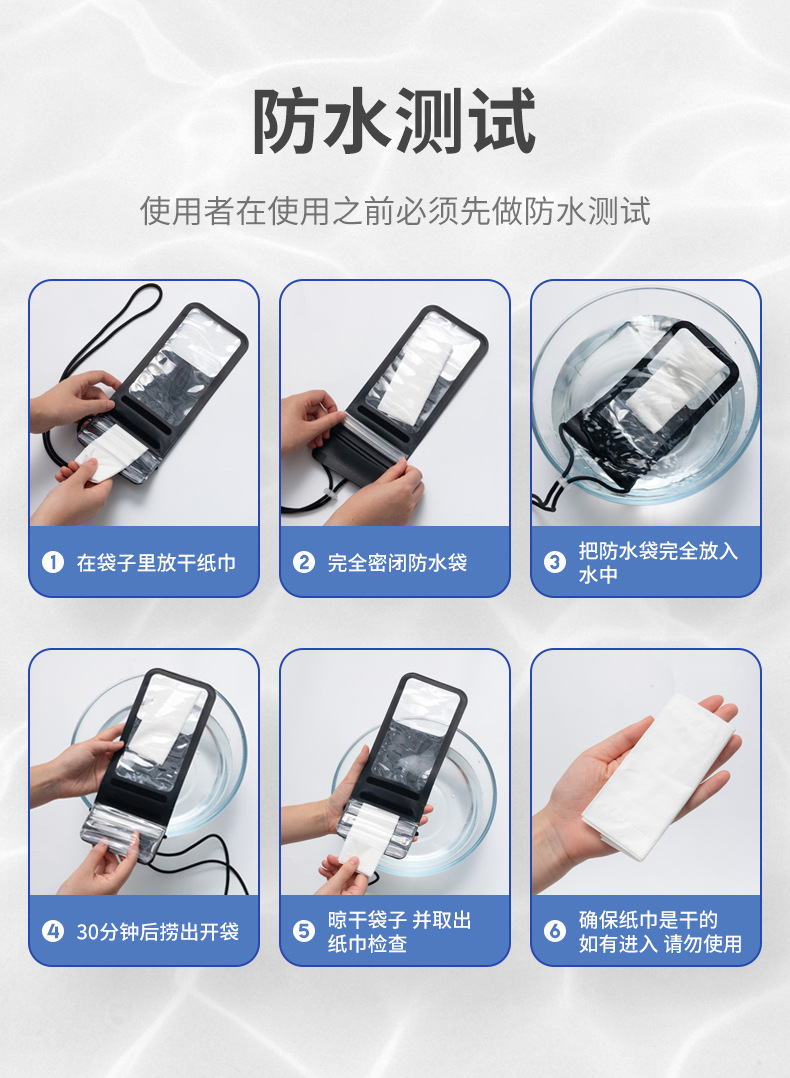 防水测试

使用者在使用之前必须先做防水测试

1 在袋子里放干纸巾

2 完全密闭防水袋

3 把防水袋完全放入水中

4 30分钟后捞出开袋

5 晾干袋子 并取出纸巾检查

6 确保纸巾是干的 如有进入 请勿使用