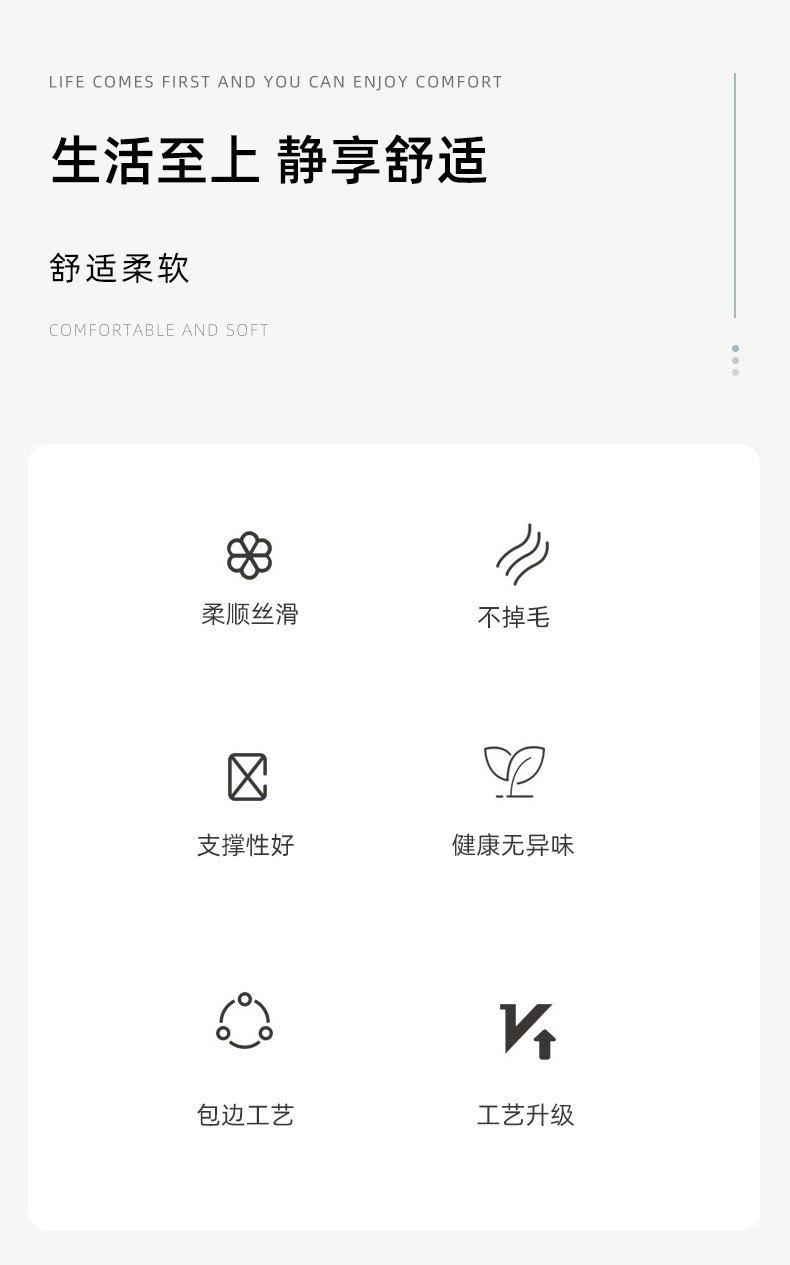 LIFE COMES FIRST AND YOU CAN ENJOY COMFORT

生活至上 静享舒适

舒适柔软

COMFORTABLE AND SOFT

柔顺丝滑

不掉毛

支撑性好

健康无异味

包边工艺

工艺升级