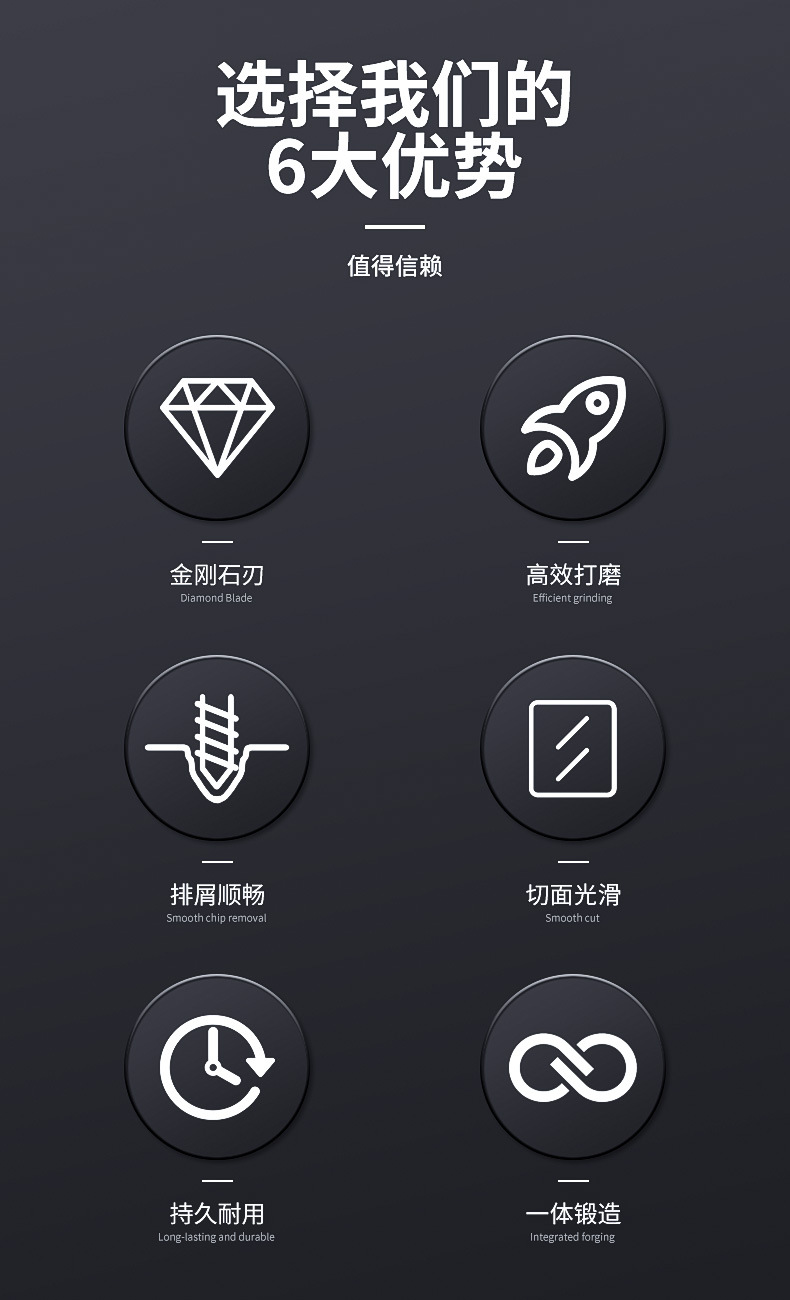 选择我们的
6大优势

值得信赖

金刚石刃
Diamond Blade

高效打磨
Efficient grinding

排屑顺畅
Smooth chip removal

切面光滑
Smooth cut

持久耐用
Long-lasting and durable

一体锻造
Integrated forging